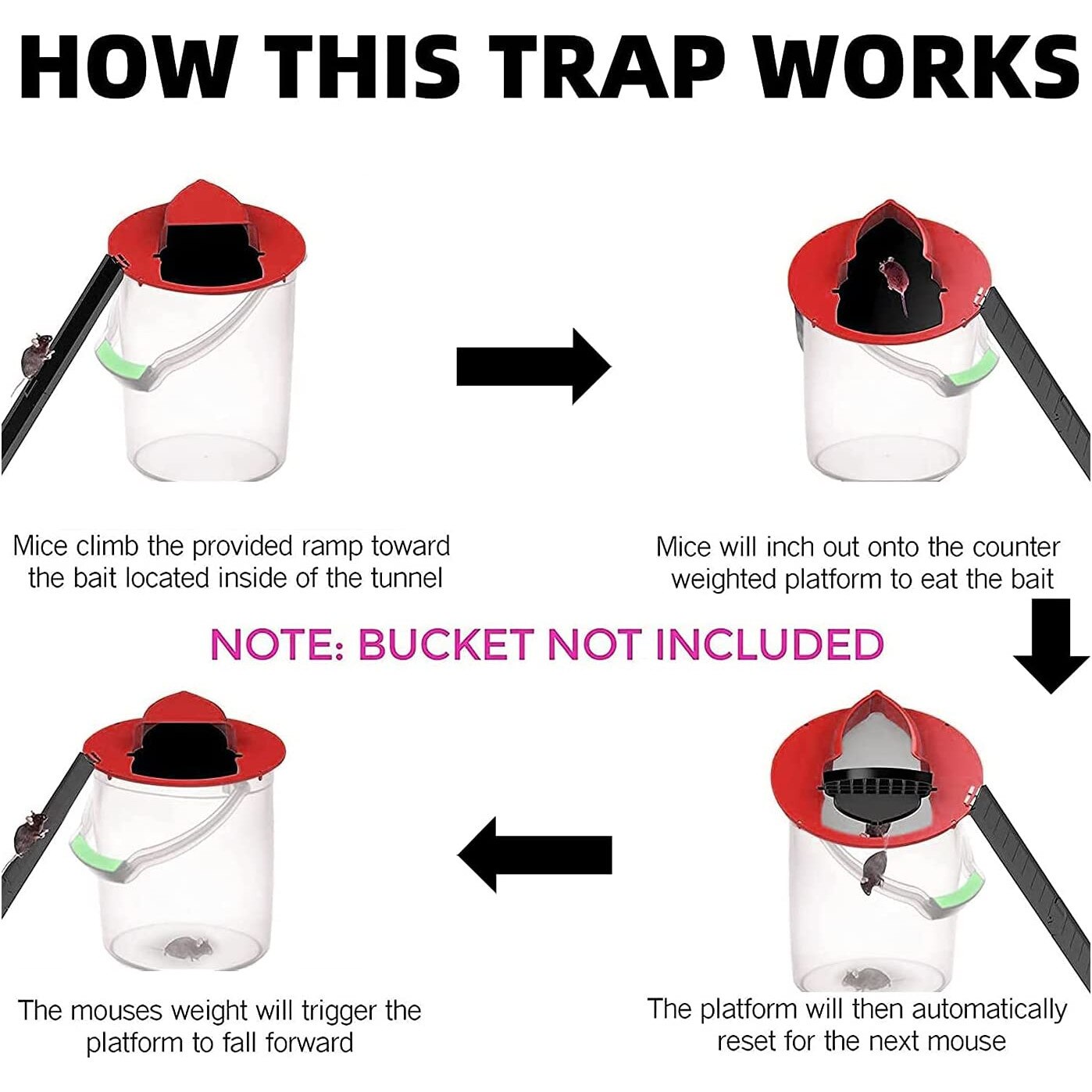 HOW THIS TRAP WORKS

Mice climb the provided ramp toward the bait located inside of the tunnel

Mice will inch out onto the counter weighted platform to eat the bait

NOTE: BUCKET NOT INCLUDED

The mouses weight will trigger the platform to fall forward

The platform will then automatically reset for the next mouse