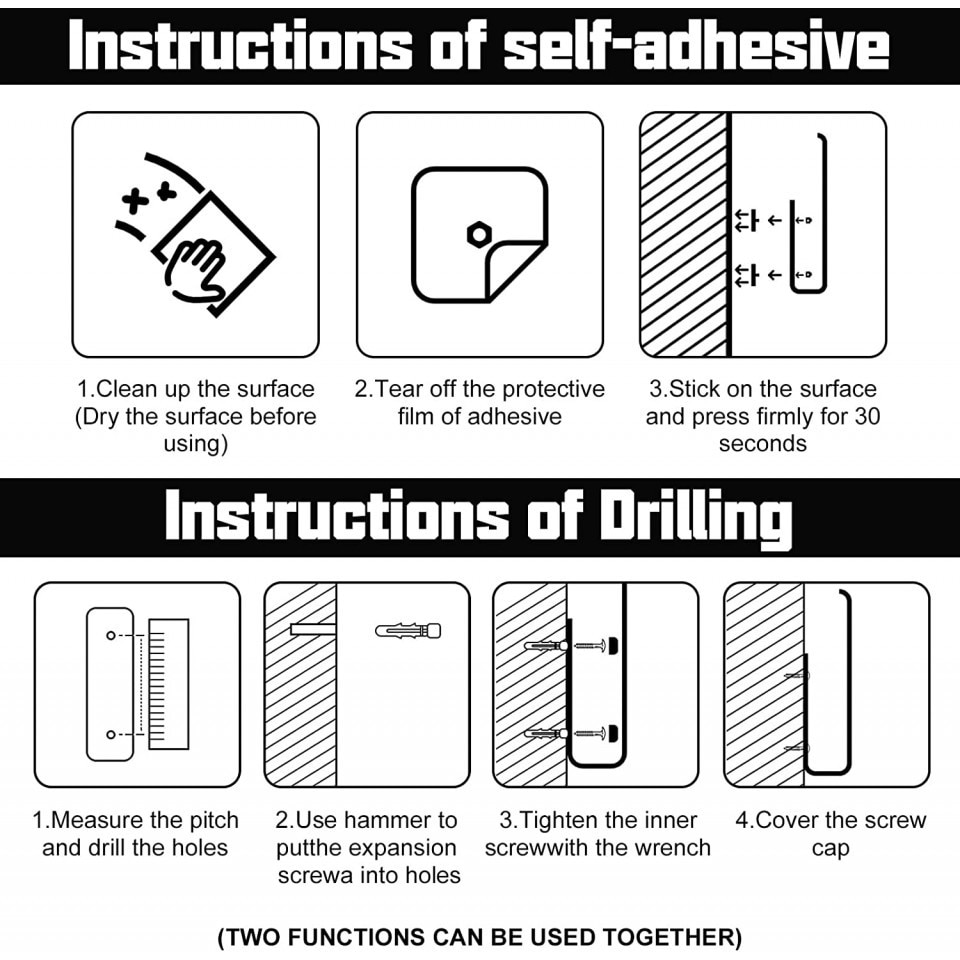 Instructions of self-adhesive

1.Clean up the surface (Dry the surface before using)

2.Tear off the protective film of adhesive

3.Stick on the surface and press firmly for 30 seconds

Instructions of Drilling

1.Measure the pitch and drill the holes

2.Use hammer to putthe expansion screwa into holes

3.Tighten the inner screwwith the wrench

4.Cover the screw cap

(TWO FUNCTIONS CAN BE USED TOGETHER)