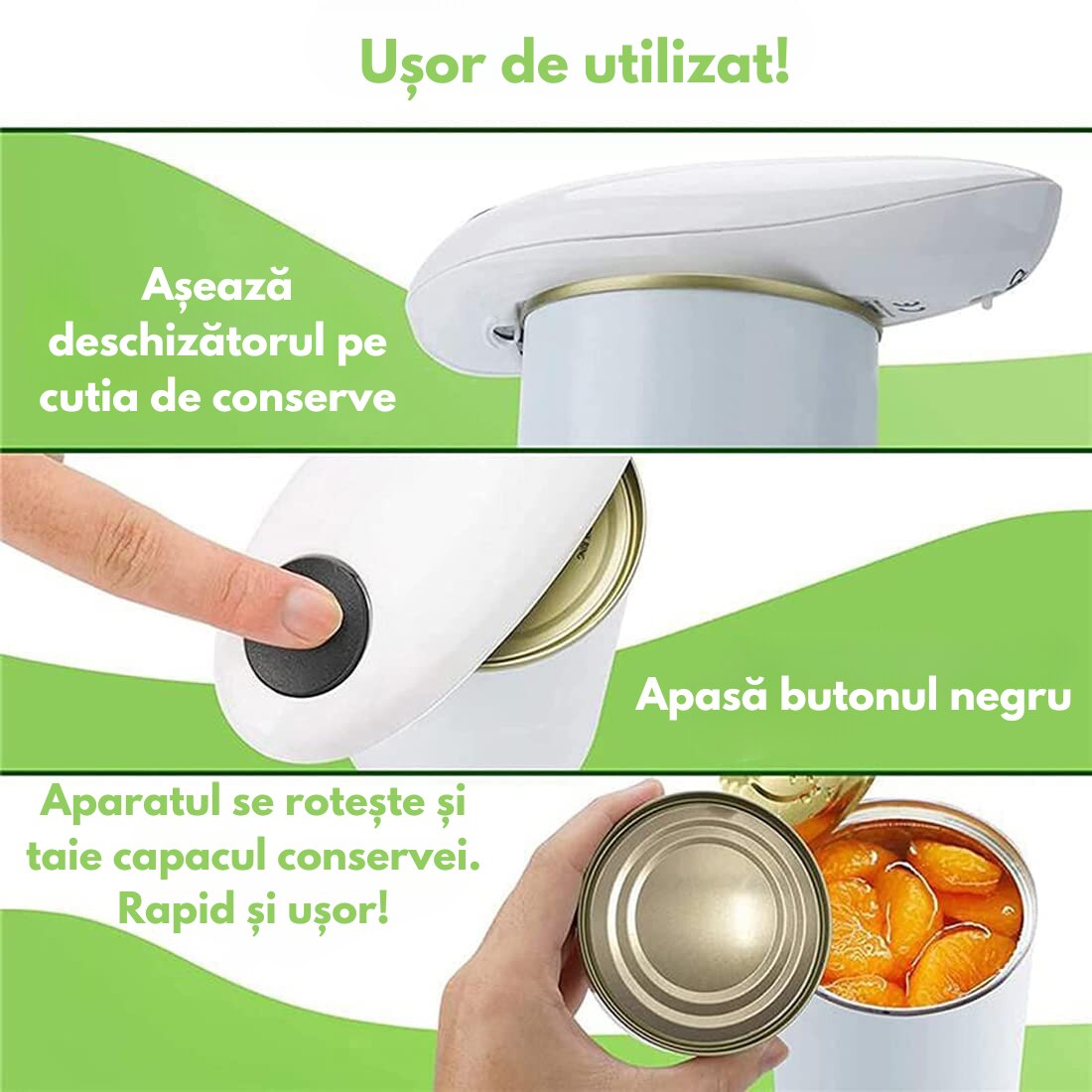 Ușor de utilizat!

Așează deschizătorul pe cutia de conserve

Apasă butonul negru

Aparatul se rotește și taie capacul conservei. Rapid și ușor!