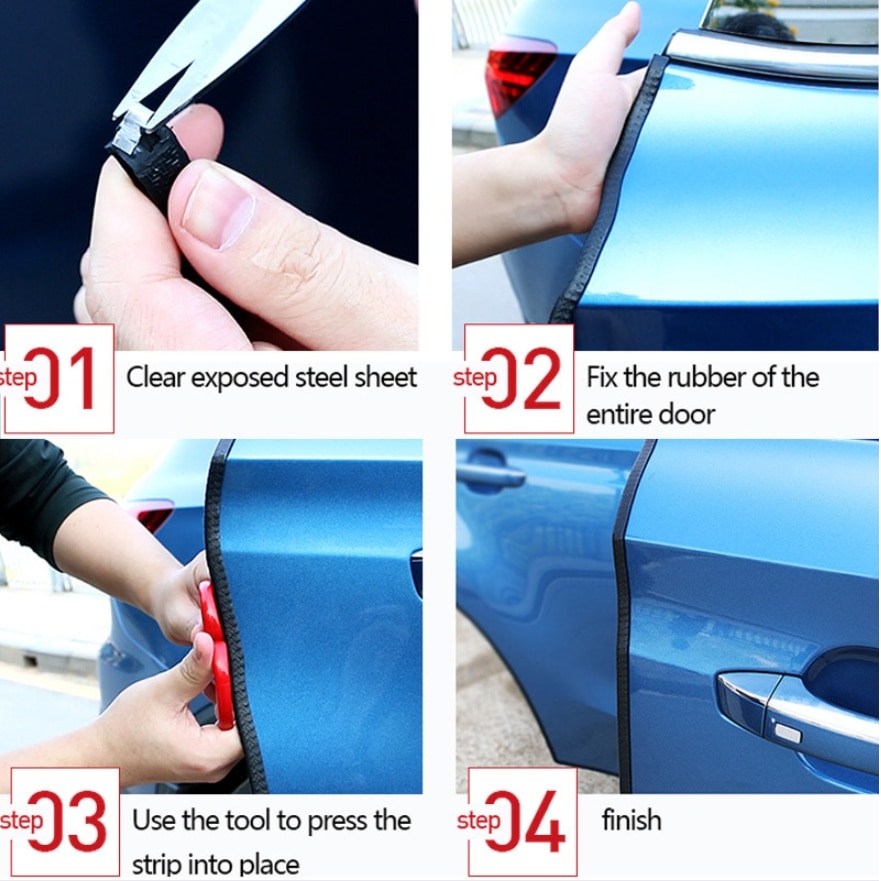 step 01 Clear exposed steel sheet

step 02 Fix the rubber of the entire door

step 03 Use the tool to press the strip into place

step 04 finish