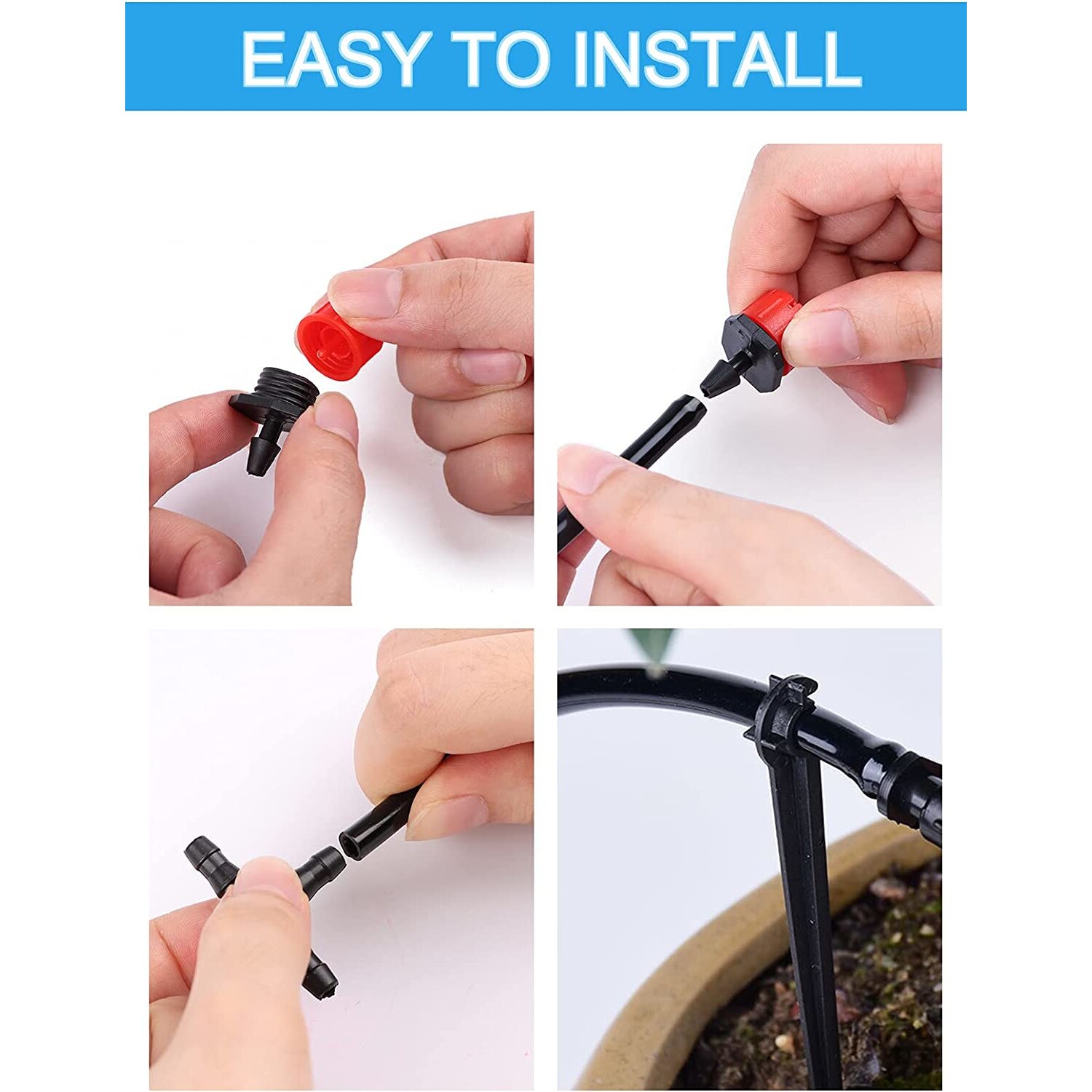 EASY TO INSTALL