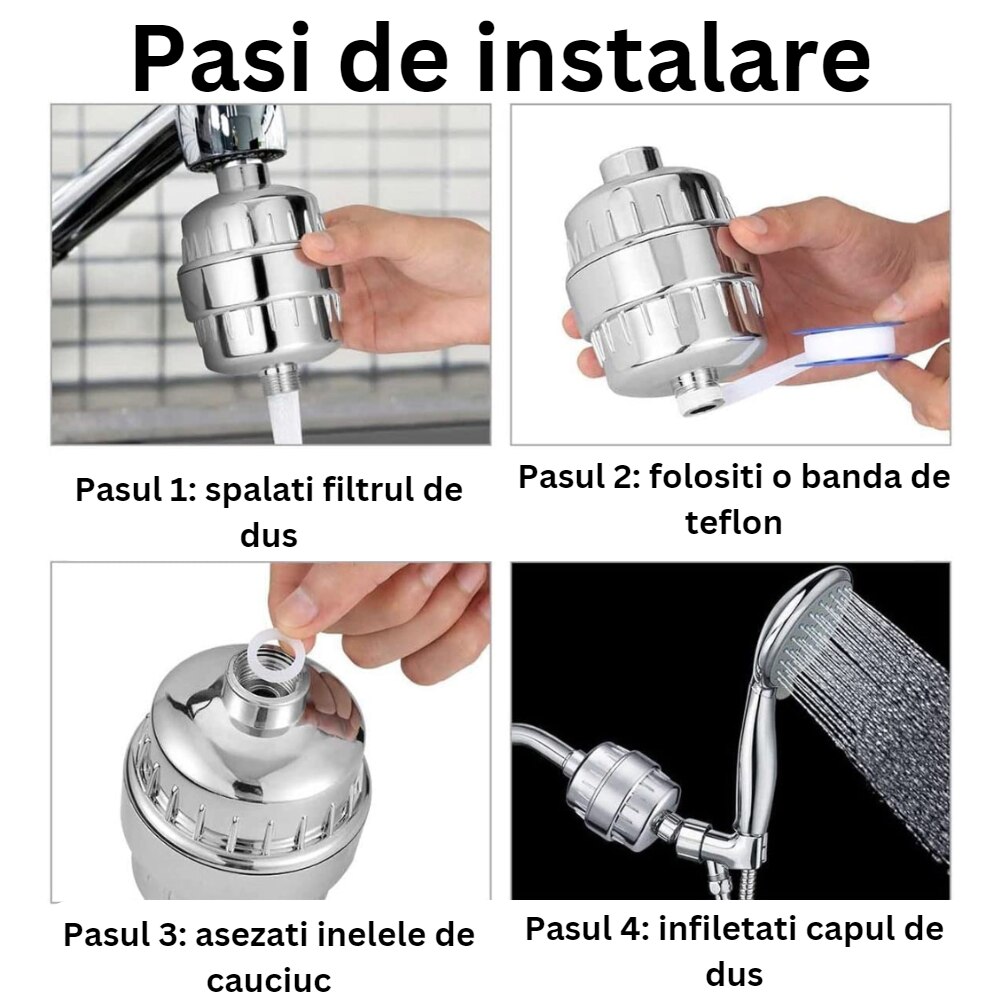 Pasi de instalare

Pasul 1: spalati filtrul de dus

Pasul 2: folositi o banda de teflon

Pasul 3: asezati inelele de cauciuc

Pasul 4: infiletati capul de dus