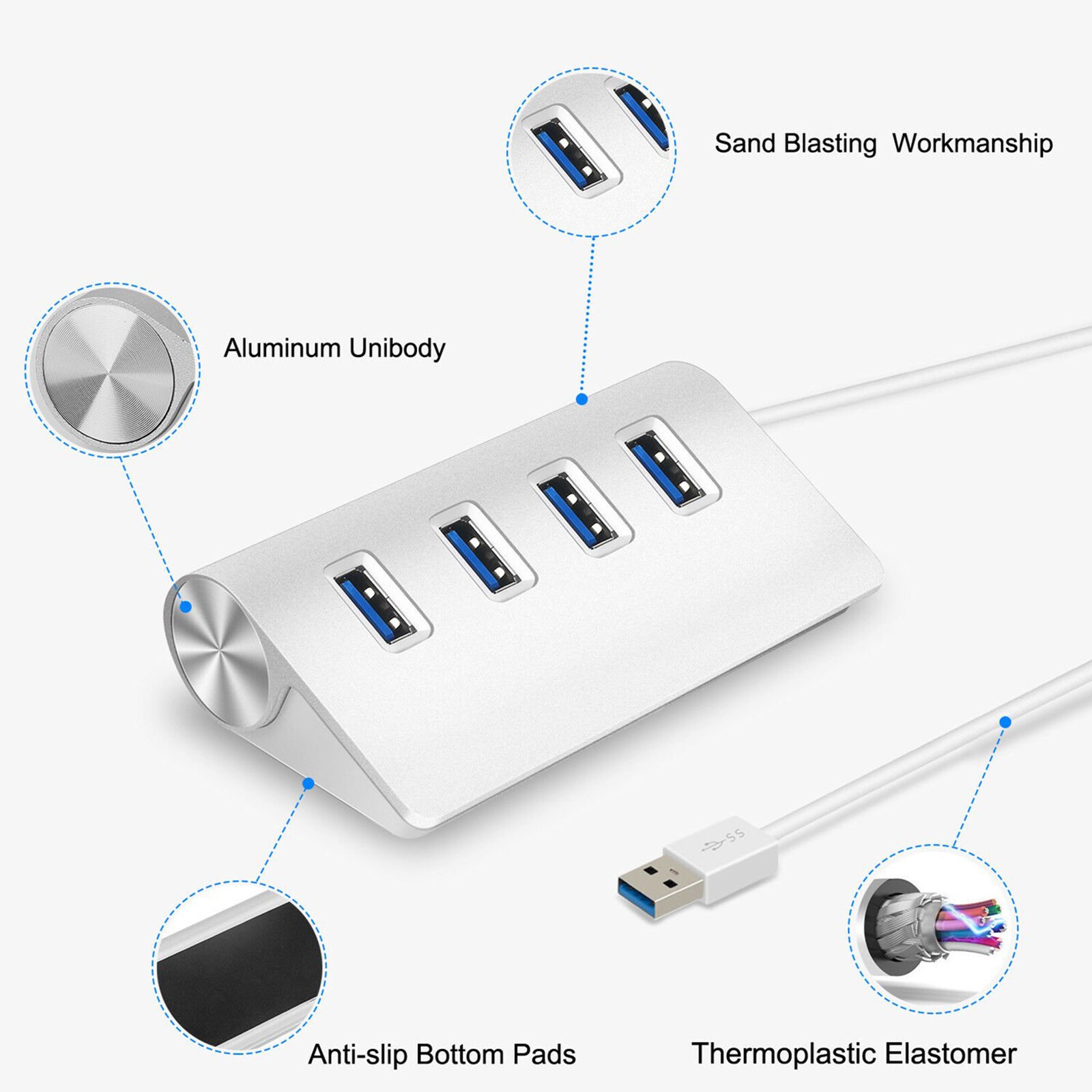 Sand Blasting Workmanship

Aluminum Unibody

SS

Anti-slip Bottom Pads

Thermoplastic Elastomer