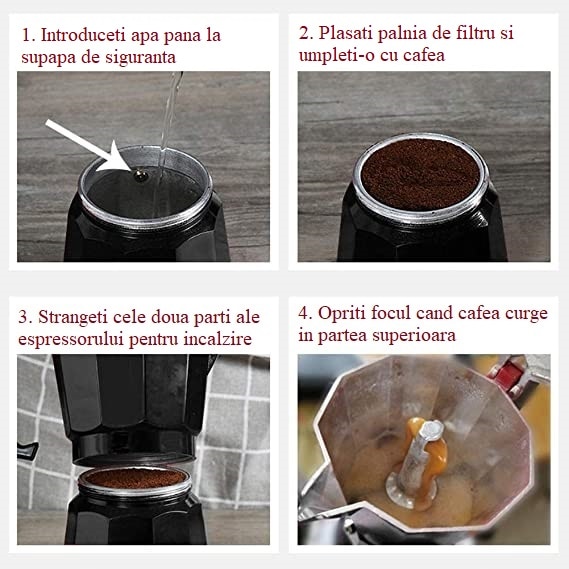 1. Introduceti apa pana la supapa de siguranta

2. Plasati palnia de filtru si umpleti-o cu cafea

3. Strangeti cele doua parti ale espressorului pentru incalzire

4. Opriti focul cand cafea curge in partea superioara