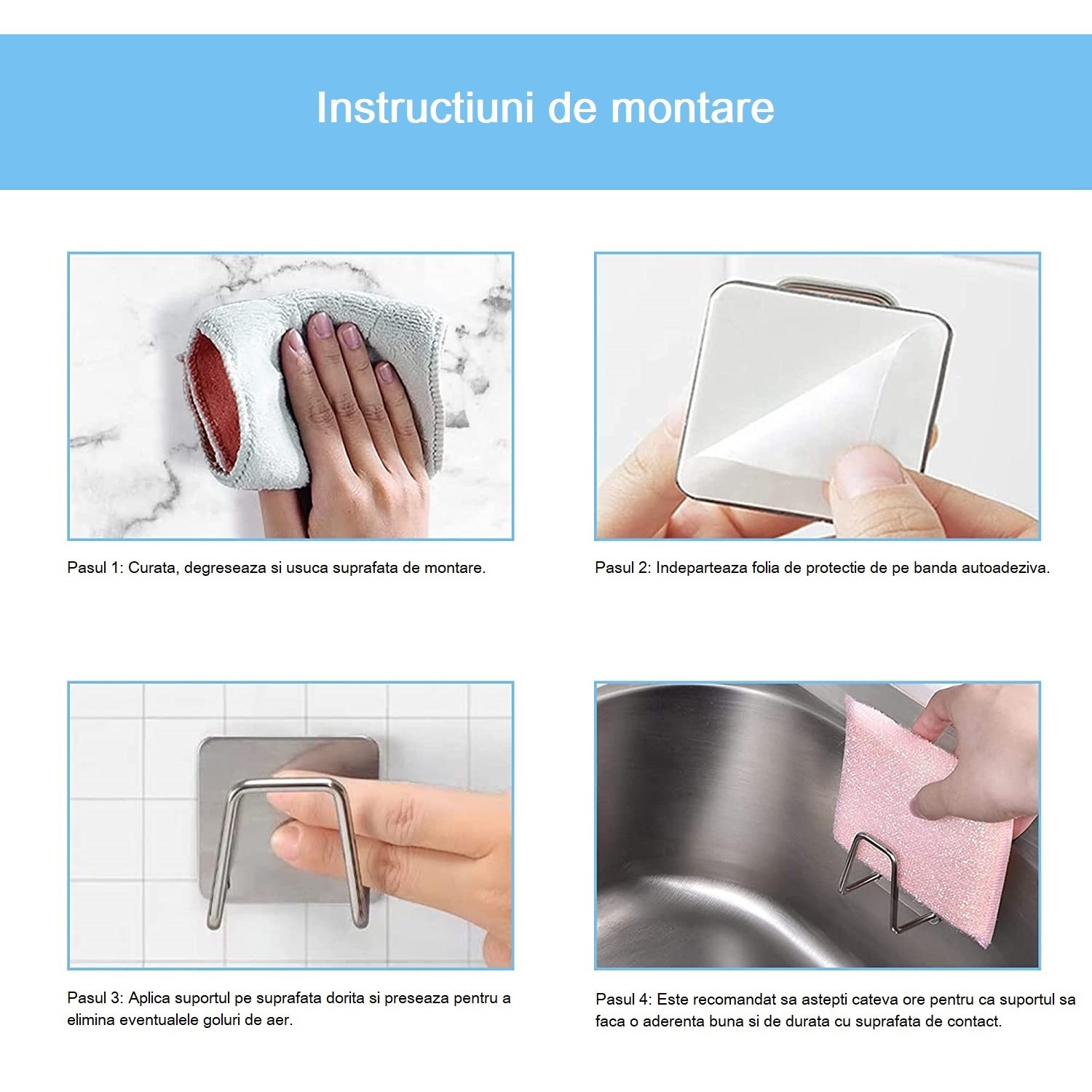 Instructiuni de montare

Pasul 1: Curata, degreseaza si usuca suprafata de montare.

Pasul 2: Indeparteaza folia de protectie de pe banda autoadeziva.

Pasul 3: Aplica suportul pe suprafata dorita si preseaza pentru a elimina eventualele goluri de aer.

Pasul 4: Este recomandat sa astepti cateva ore pentru ca suportul sa faca o aderenta buna si de durata cu suprafata de contact.