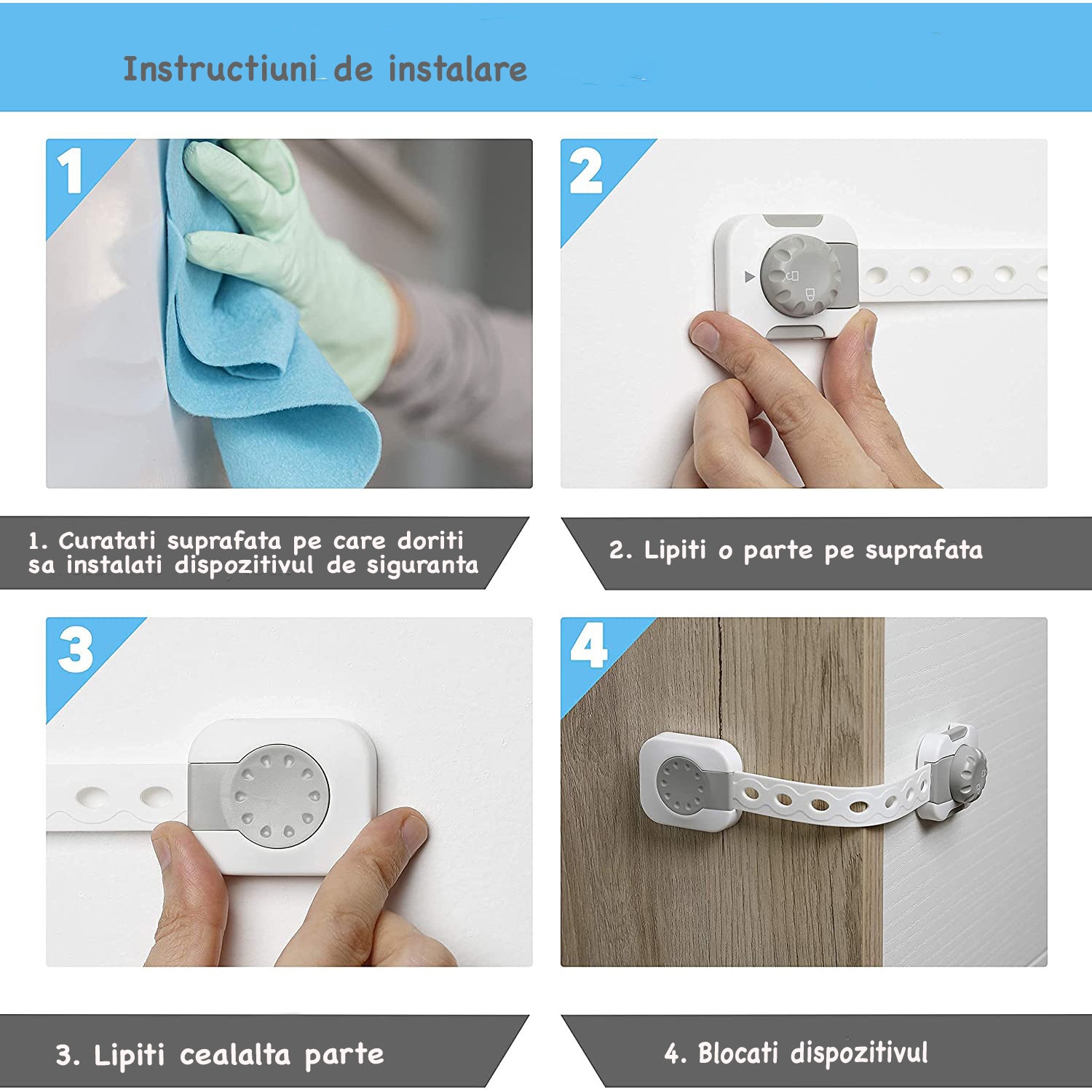 Instructiuni de instalare

1

2

1. Curatati suprafata pe care doriti sa instalati dispozitivul de siguranta

2. Lipiti o parte pe suprafata

3

4

3. Lipiti cealalta parte

4. Blocati dispozitivul