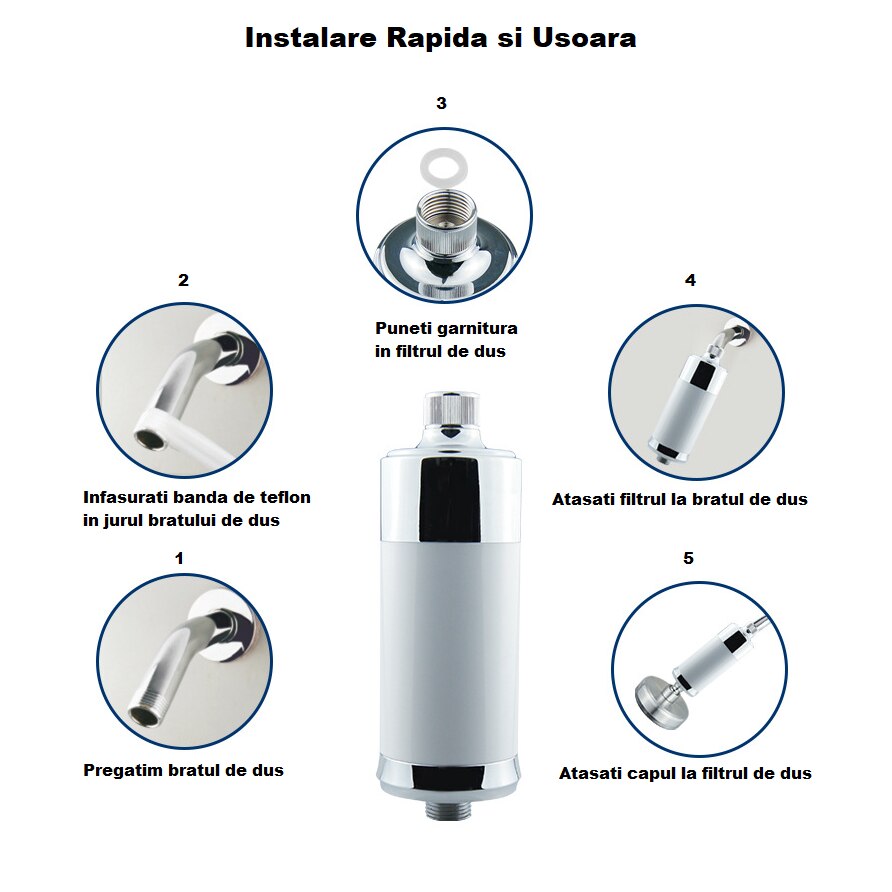 Instalare Rapida si Usoara

3

Puneti garnitura in filtrul de dus

2

Infasurati banda de teflon in jurul bratului de dus

4

Atasati filtrul la bratul de dus

1

Pregatim bratul de dus

5

Atasati capul la filtrul de dus