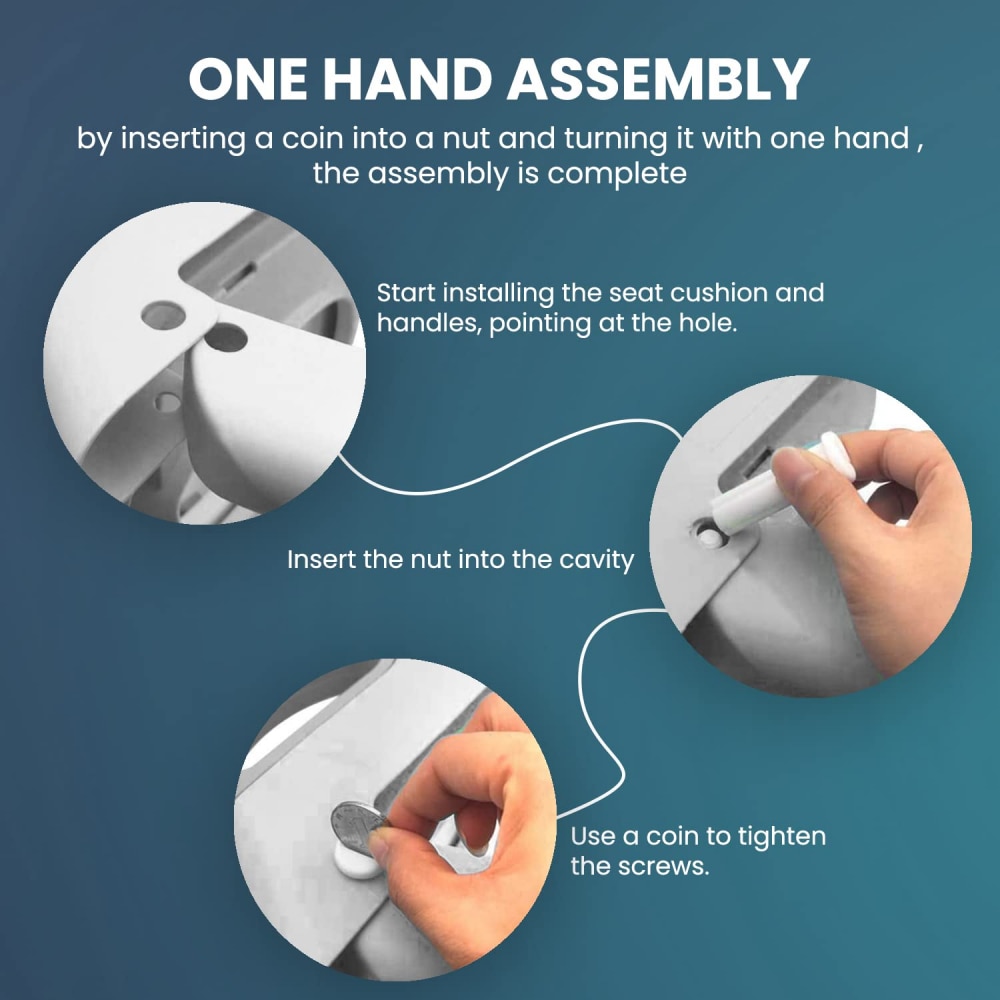 ONE HAND ASSEMBLY

by inserting a coin into a nut and turning it with one hand , the assembly is complete

Start installing the seat cushion and handles, pointing at the hole.

Insert the nut into the cavity

Use a coin to tighten the screws.