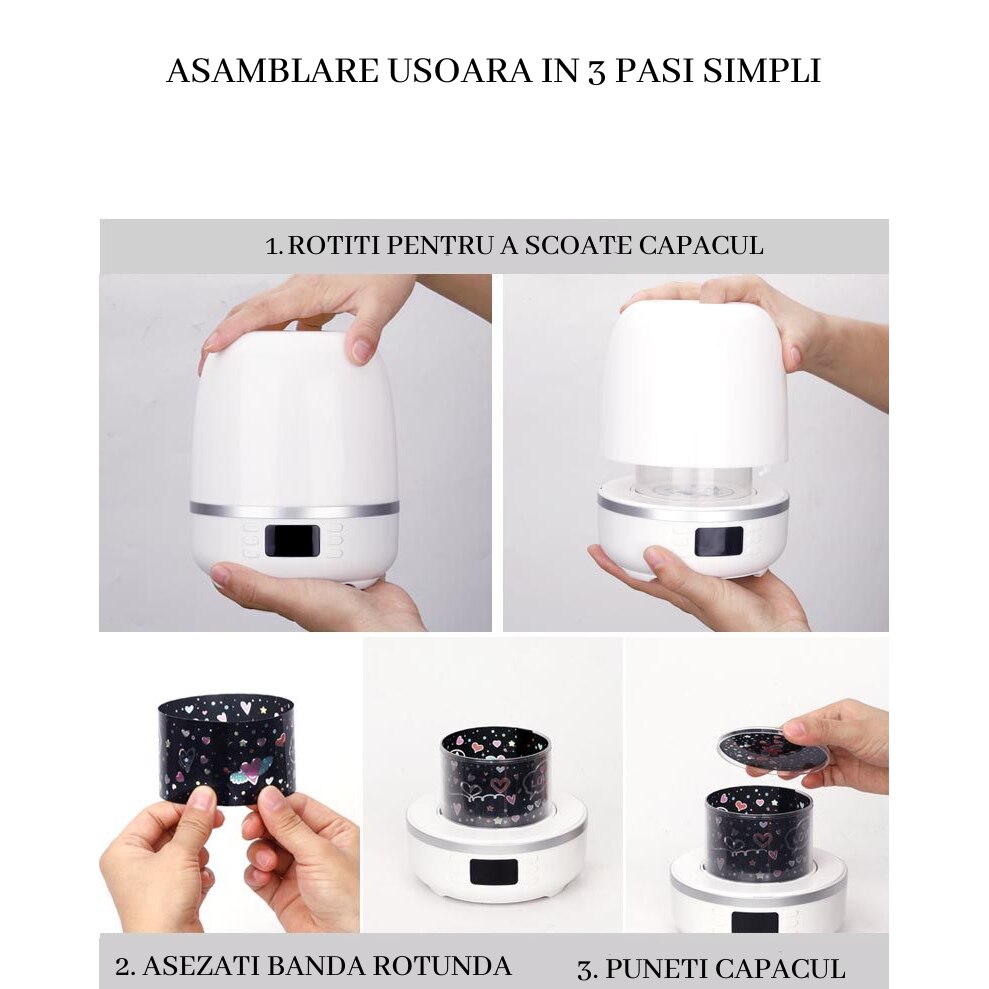 ASAMBLARE USOARA IN 3 PASI SIMPLI

1. ROTITI PENTRU A SCOATE CAPACUL

2. ASEZATI BANDA ROTUNDA

3. PUNETI CAPACUL