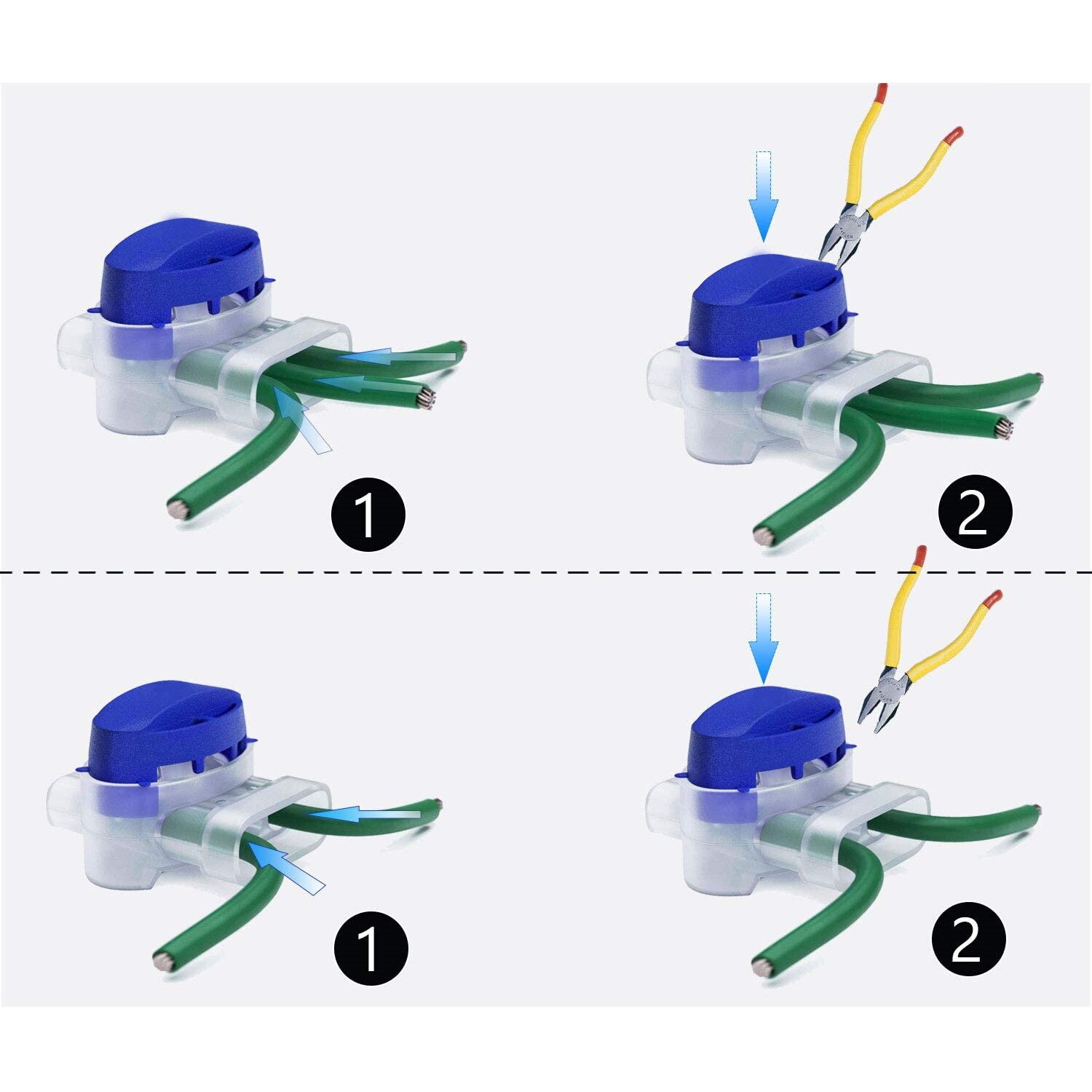 1

2

1

2