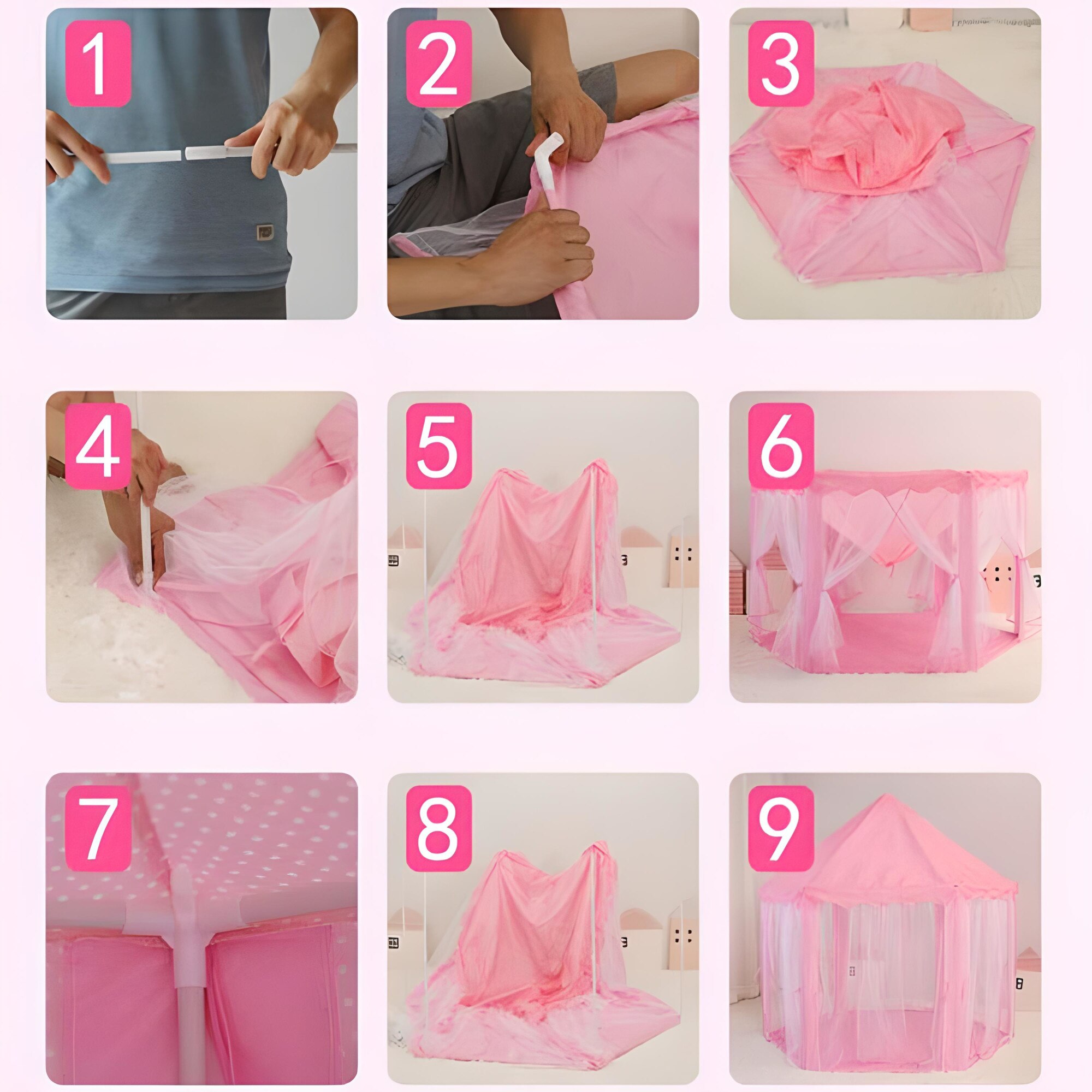 1

2

3

4

5

6

7

8

9