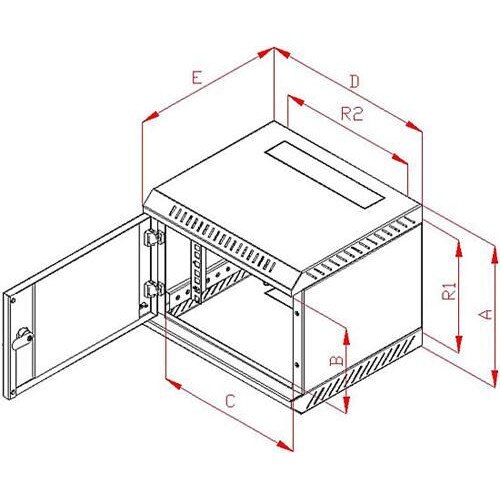 E
D
R2
R1
A
B
C