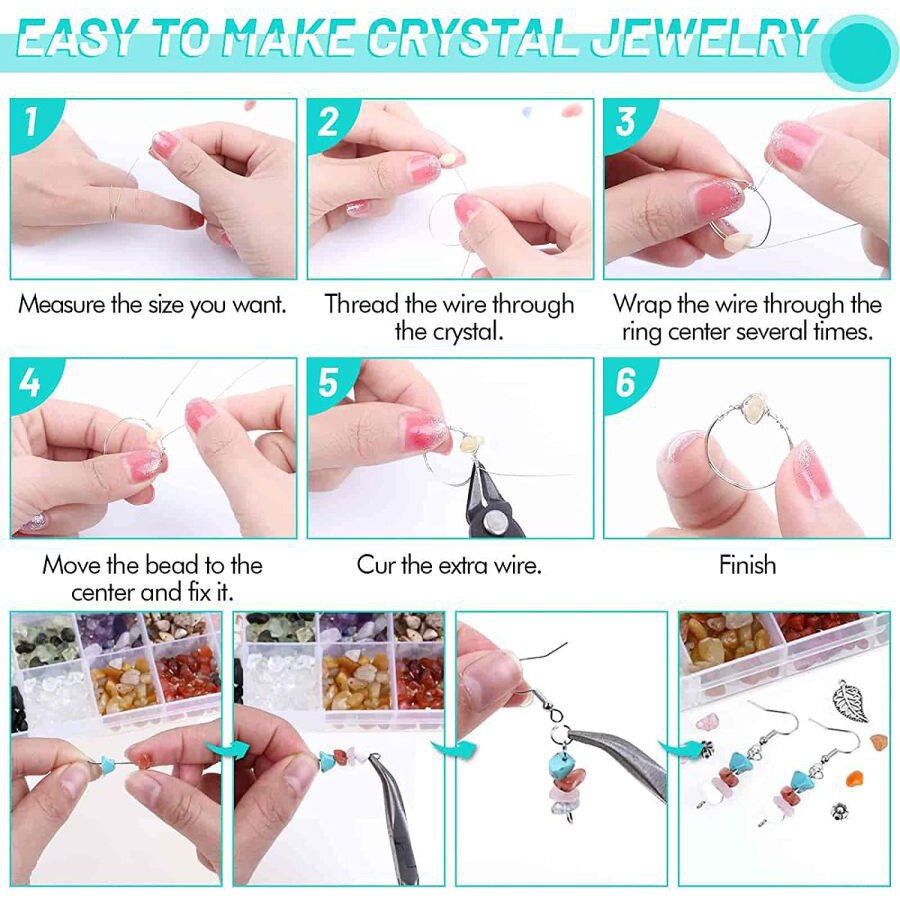 EASY TO MAKE CRYSTAL JEWELRY

1

Measure the size you want.

2

Thread the wire through the crystal.

3

Wrap the wire through the ring center several times.

4

Move the bead to the center and fix it.

5

Cur the extra wire.

6

Finish