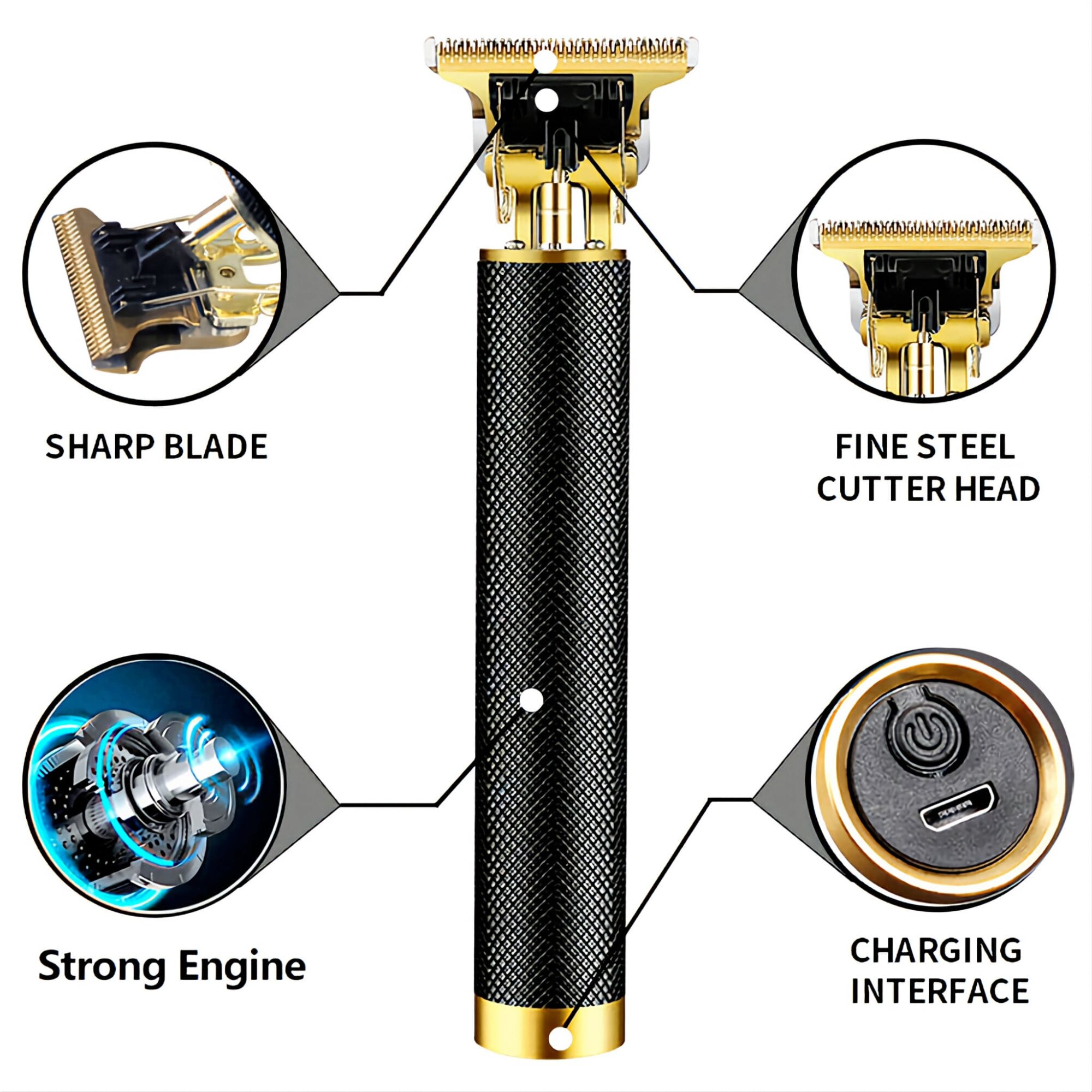 SHARP BLADE

FINE STEEL
CUTTER HEAD

Strong Engine

CHARGING
INTERFACE