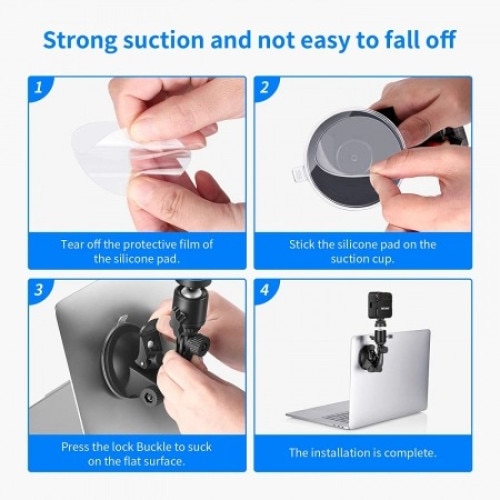 Strong suction and not easy to fall off

1

Tear off the protective film of the silicone pad.

2

Stick the silicone pad on the suction cup.

3

Press the lock Buckle to suck on the flat surface.

4

The installation is complete.