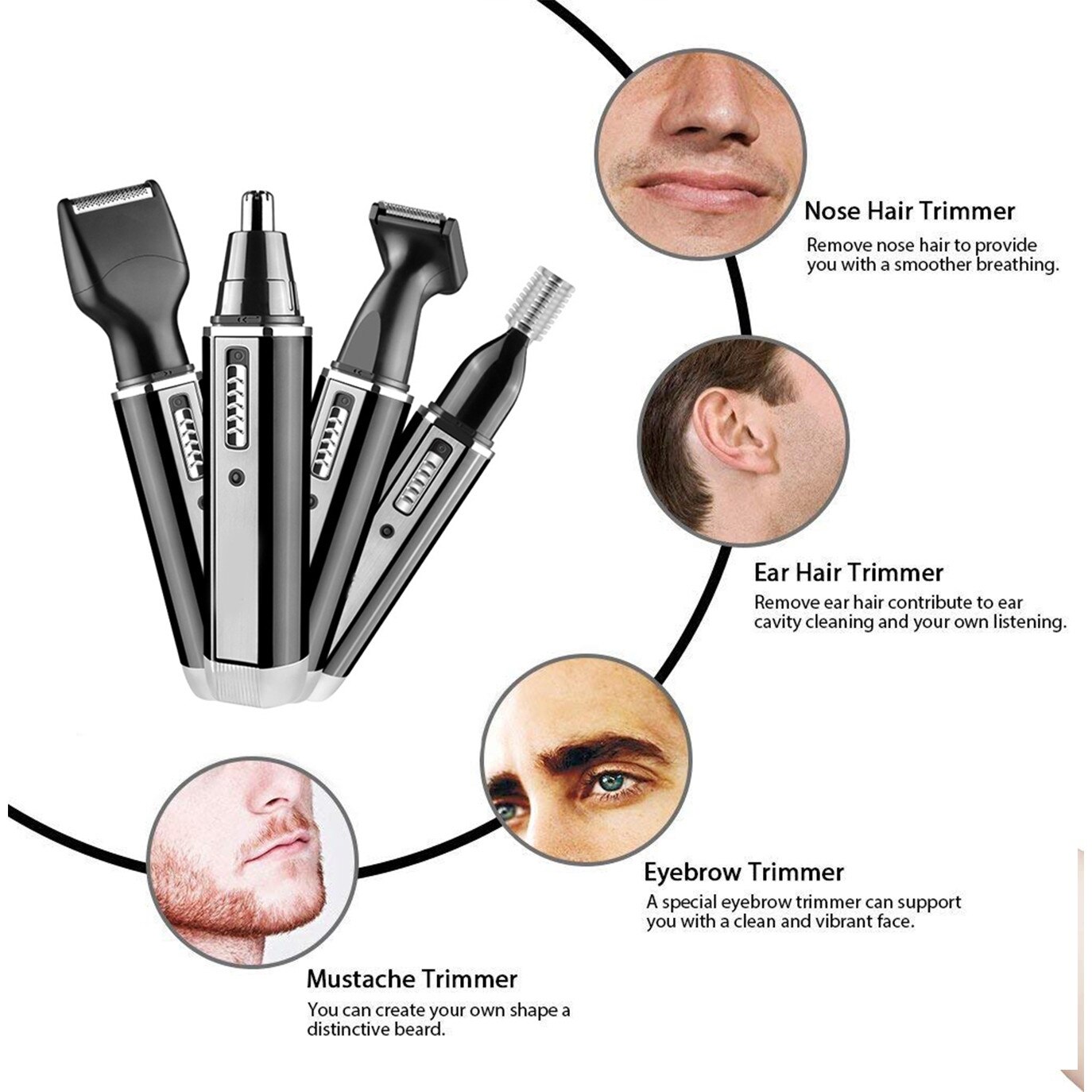 Nose Hair Trimmer
Remove nose hair to provide you with a smoother breathing.

Ear Hair Trimmer
Remove ear hair contribute to ear cavity cleaning and your own listening.

Eyebrow Trimmer
A special eyebrow trimmer can support you with a clean and vibrant face.

Mustache Trimmer
You can create your own shape a distinctive beard.