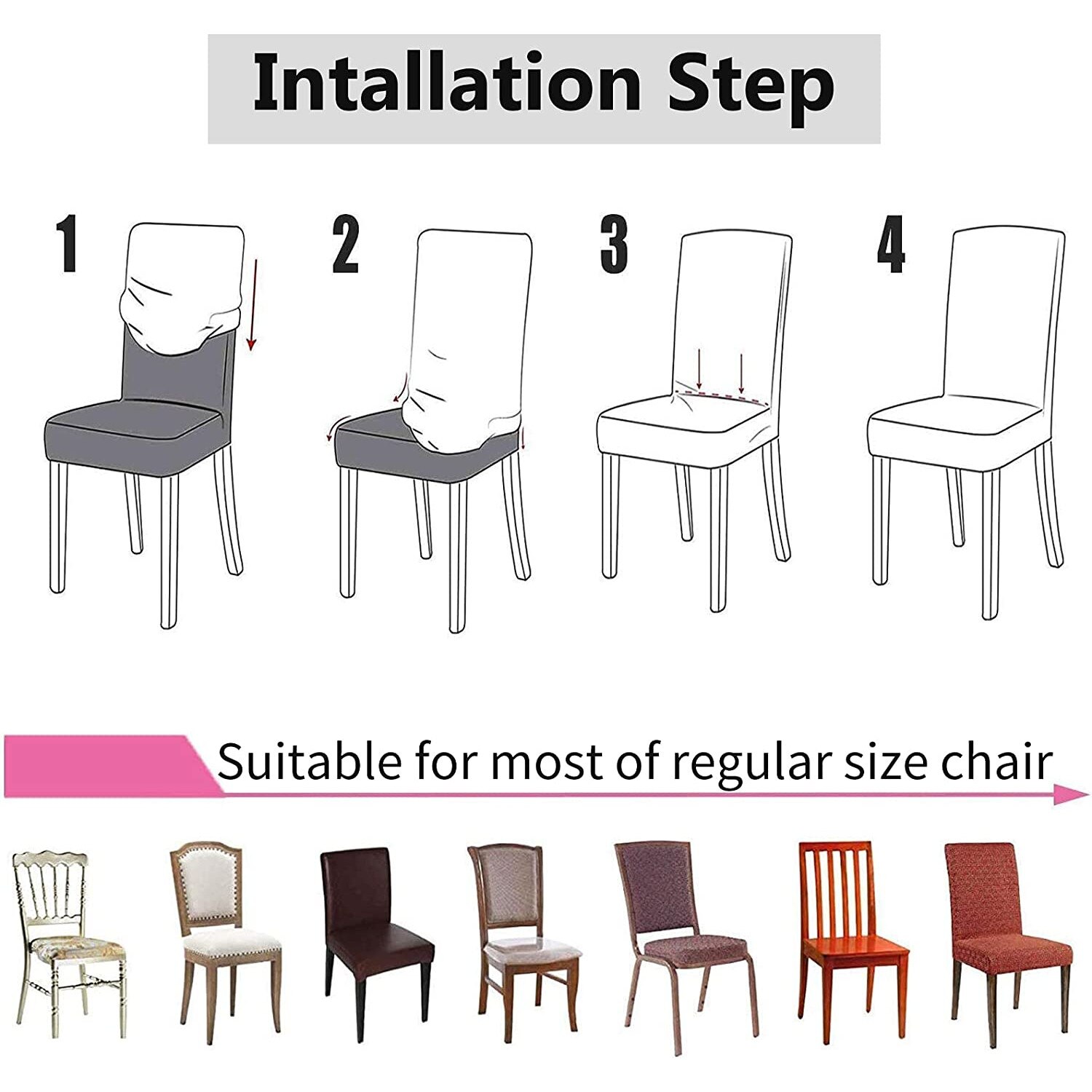 Intallation Step

1

2

3

4

Suitable for most of regular size chair