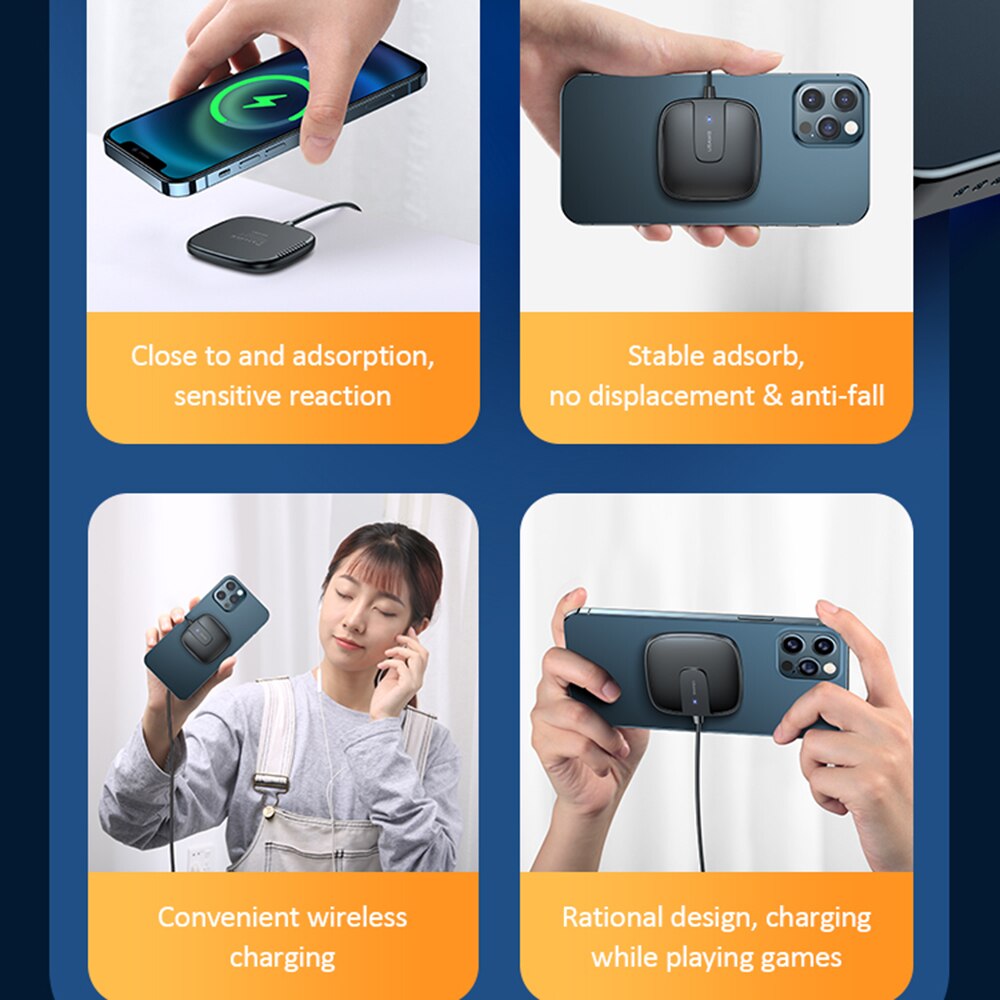 Close to and adsorption, sensitive reaction

Stable adsorb, no displacement & anti-fall

Convenient wireless charging

Rational design, charging while playing games