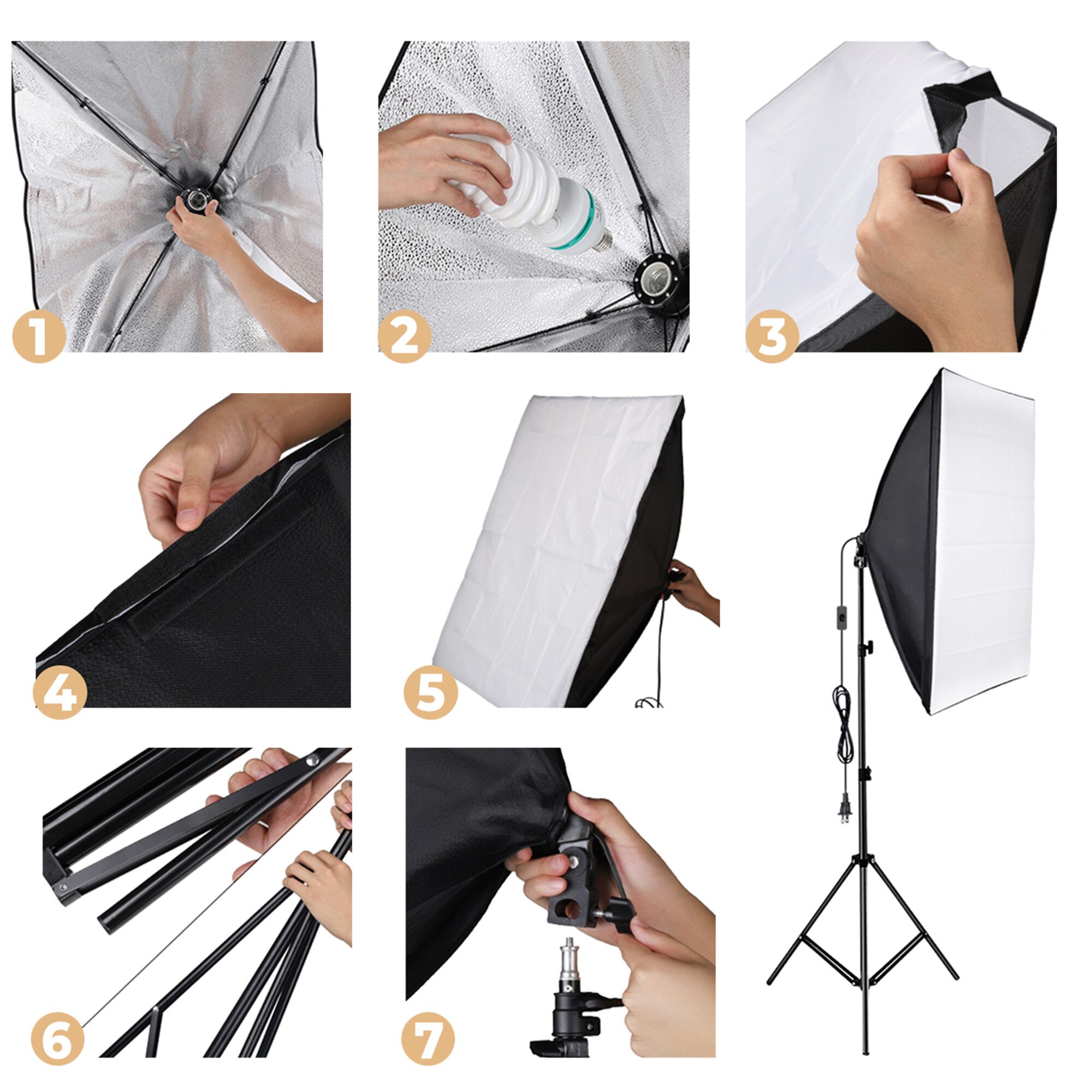 1

2

3

4

5

6

7