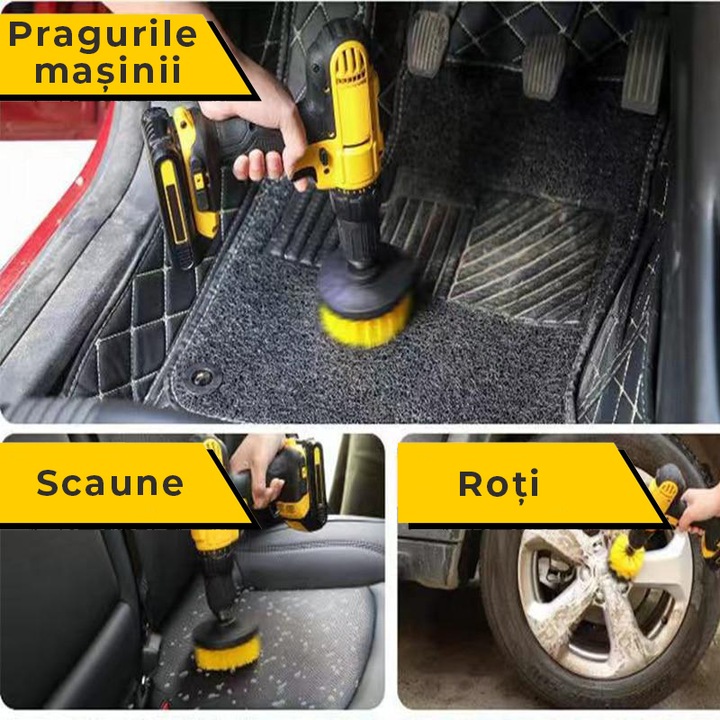 Pragurile mașinii

Scaune

Roți