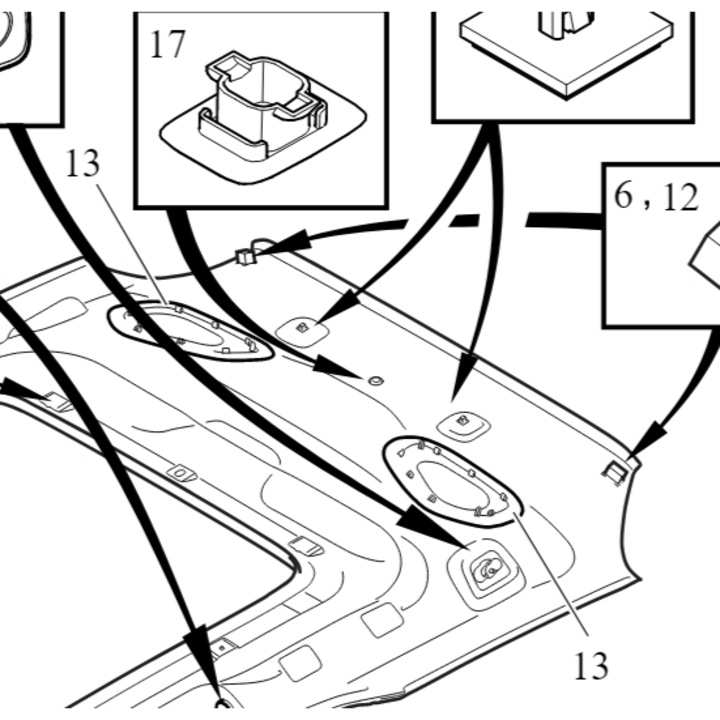 17

13

6 , 12

13