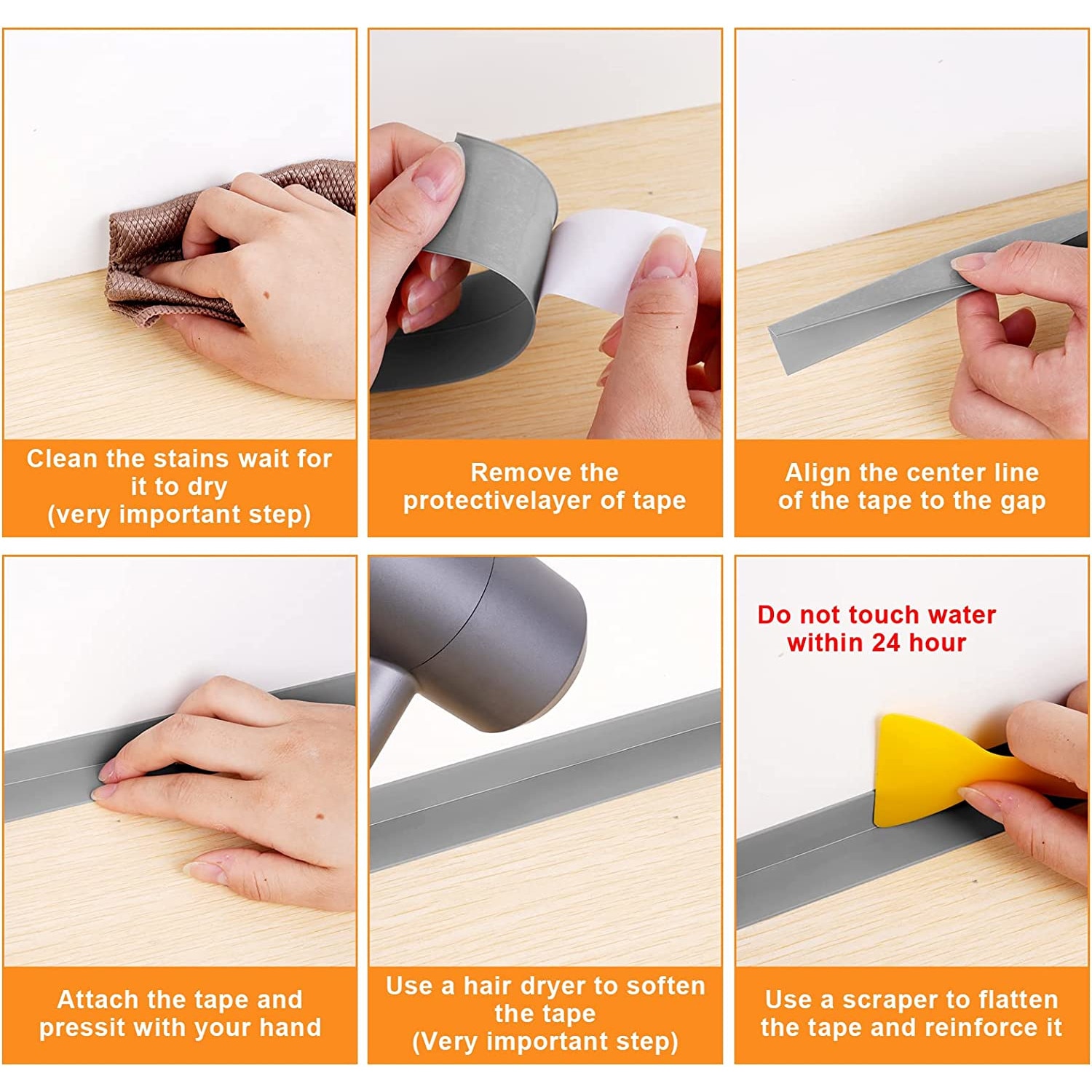 Clean the stains wait for it to dry
(very important step)

Remove the protectivelayer of tape

Align the center line of the tape to the gap

Attach the tape and pressit with your hand

Use a hair dryer to soften the tape
(Very important step)

Do not touch water within 24 hour

Use a scraper to flatten the tape and reinforce it