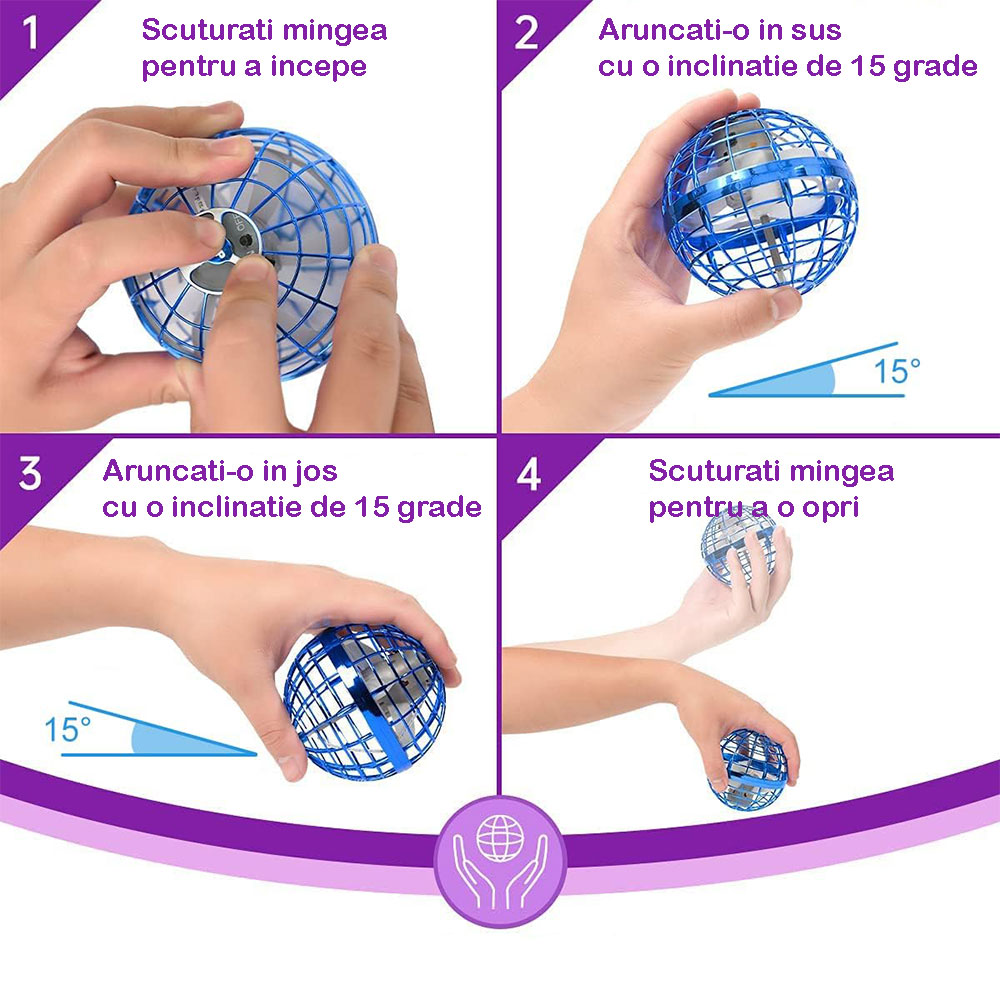 1 Scuturati mingea pentru a incepe

2 Aruncati-o in sus cu o inclinatie de 15 grade

15°

3 Aruncati-o in jos cu o inclinatie de 15 grade

15°

4 Scuturati mingea pentru a o opri