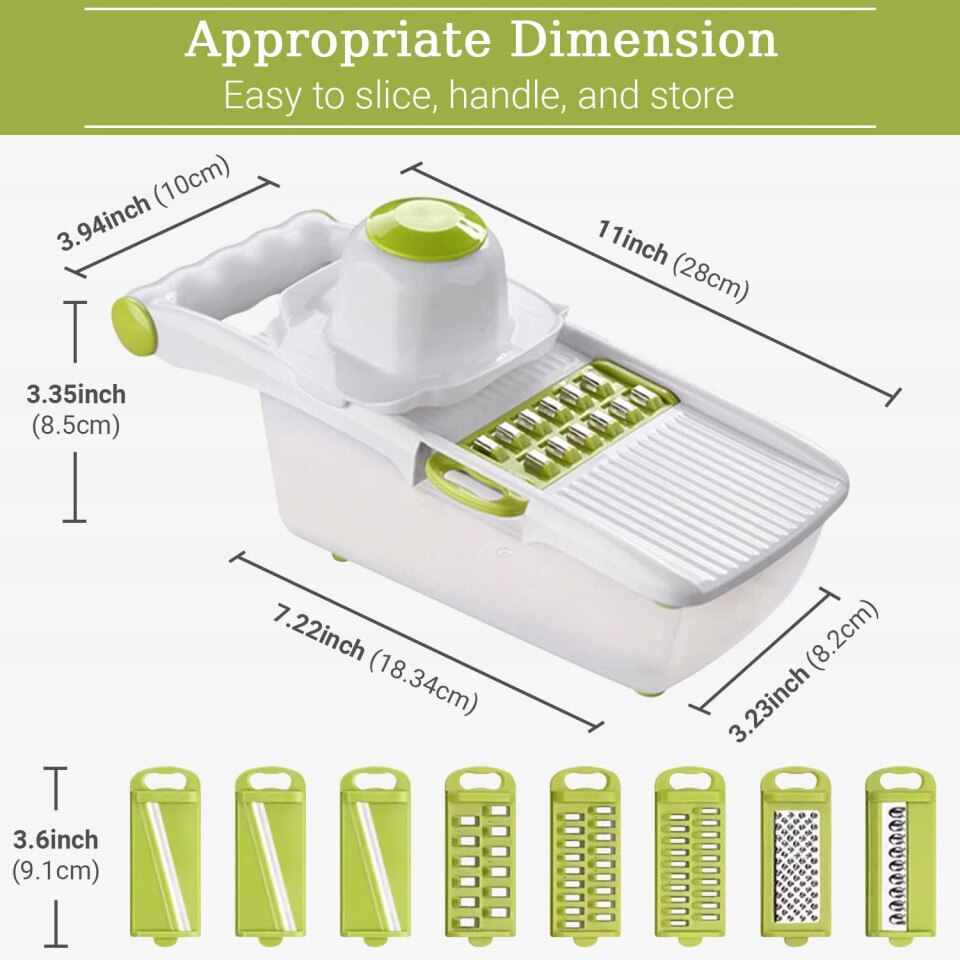 Appropriate Dimension
Easy to slice, handle, and store

3.94inch (10cm)

11inch (28cm)

3.35inch (8.5cm)

7.22inch (18.34cm)

3.23inch (8.2cm)

3.6inch (9.1cm)