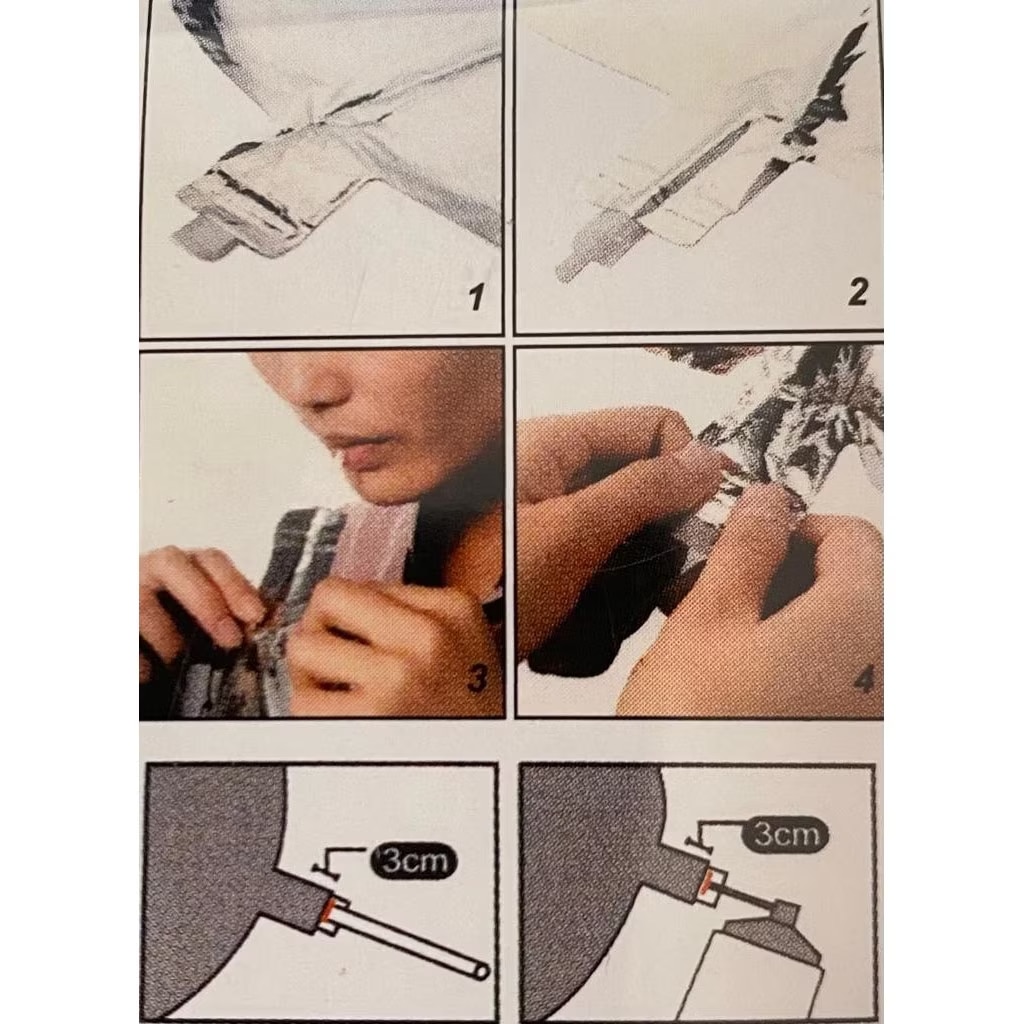 1
2
3
4
3cm
3cm