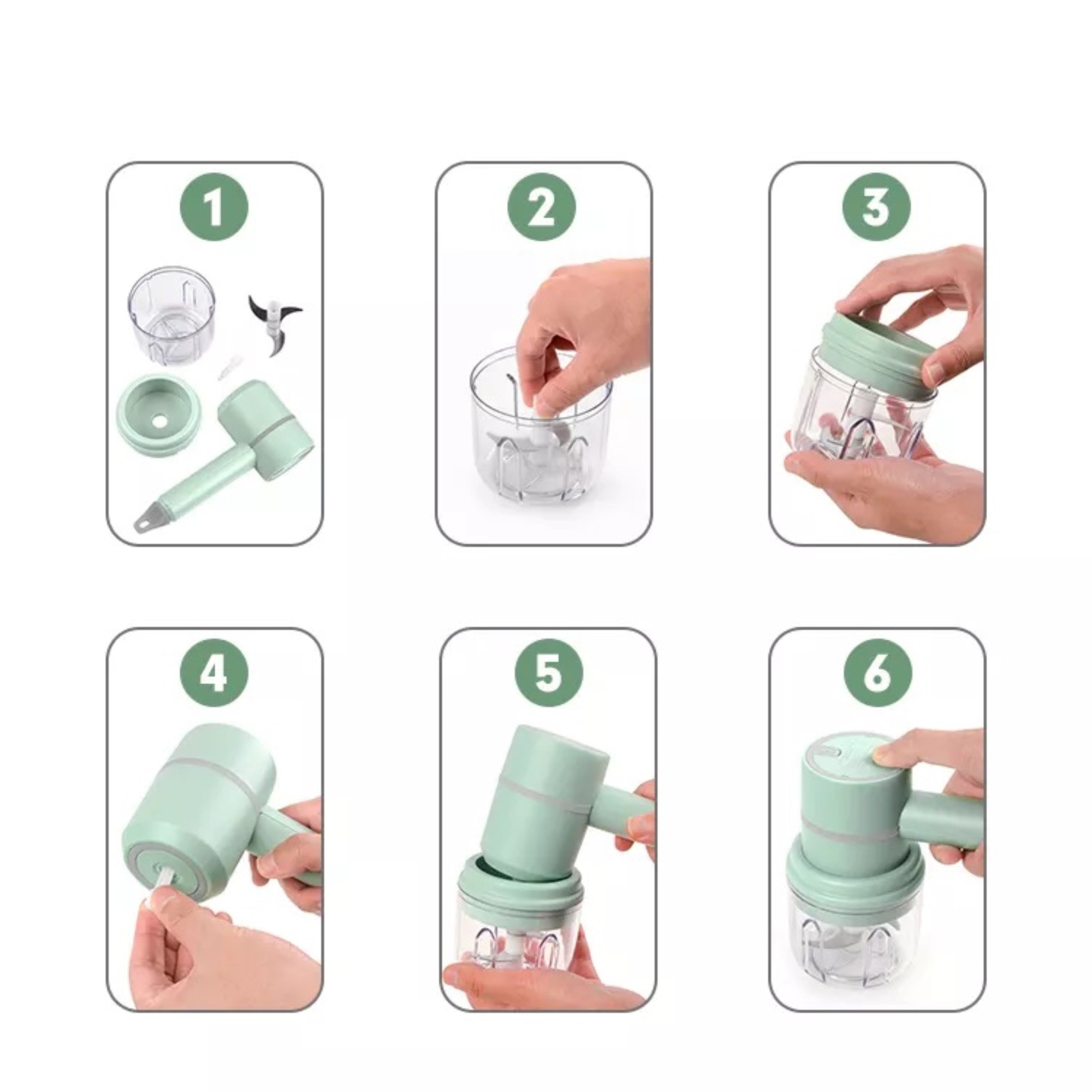 1

2

3

4

5

6