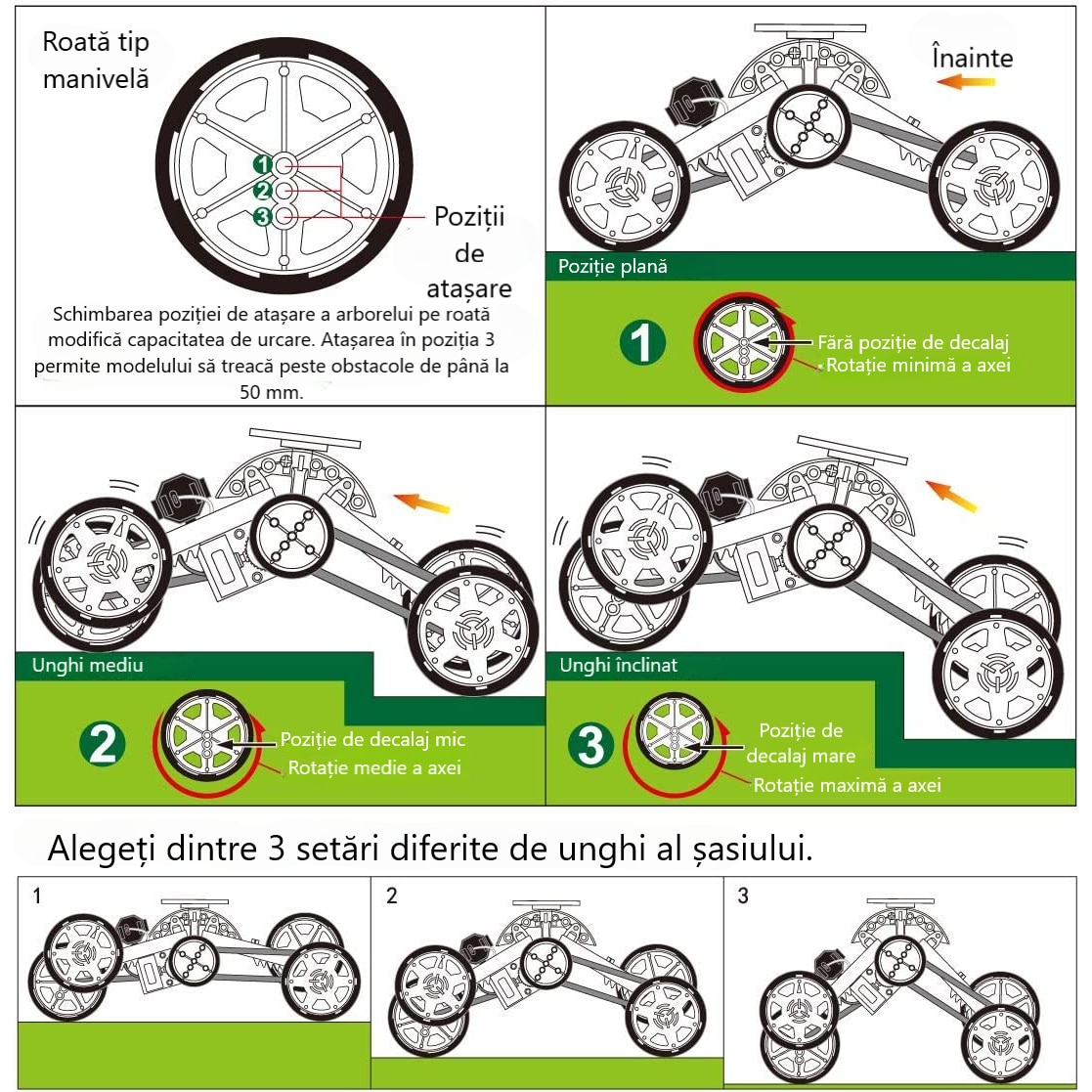 Roată tip manivelă

1
2
3

Poziții de atașare

Schimbarea poziției de atașare a arborelui pe roată modifică capacitatea de urcare. Atașarea în poziția 3 permite modelului să treacă peste obstacole de până la 50 mm.

Înainte

Poziție plană

1

Fără poziție de decalaj
Rotație minimă a axei

Unghi mediu

2

Poziție de decalaj mic
Rotație medie a axei

Unghi înclinat

3

Poziție de decalaj mare
Rotație maximă a axei

Alegeți dintre 3 setări diferite de unghi al șasiului.

1

2

3