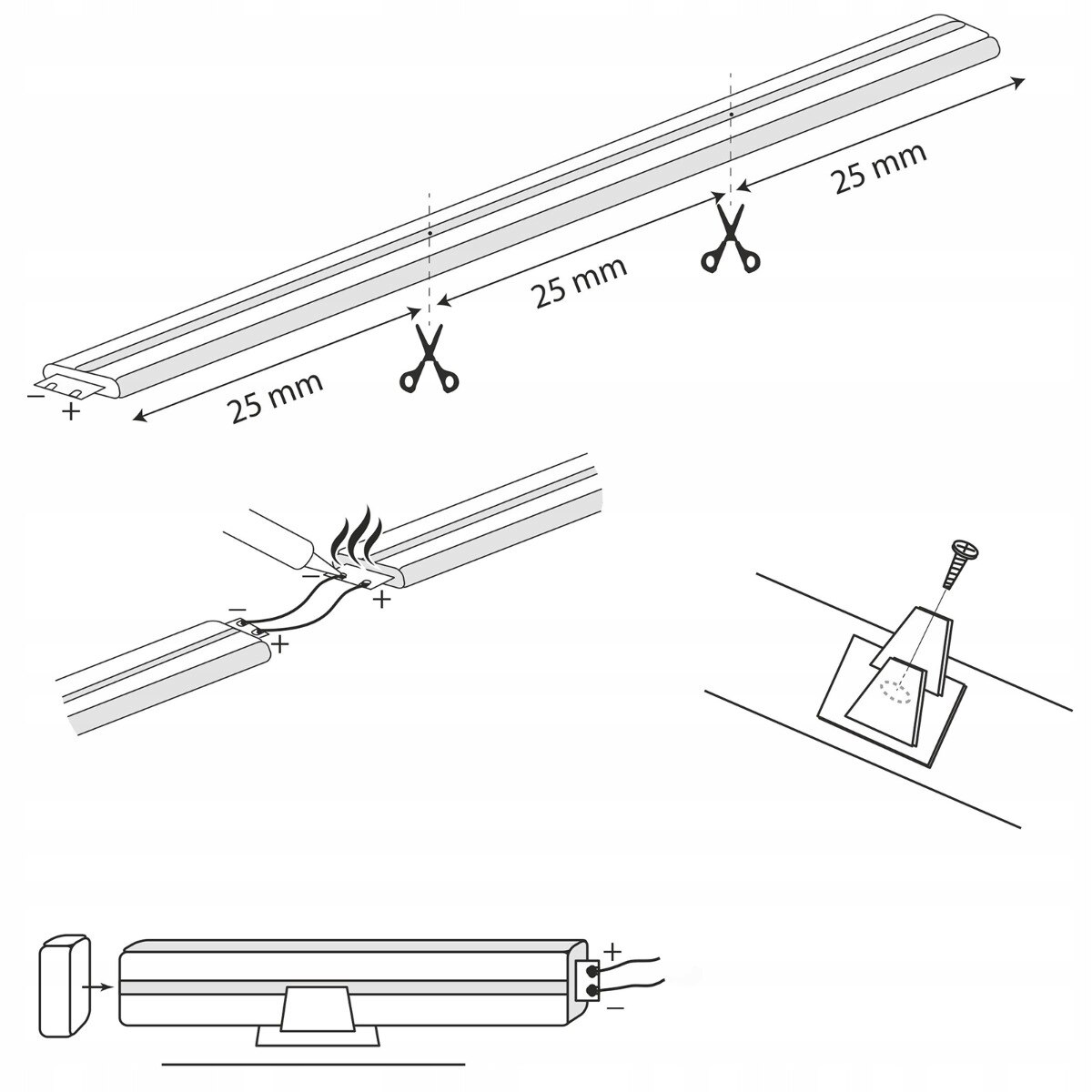 25 mm
25 mm
25 mm
−
+
−
+
−
+
+
−