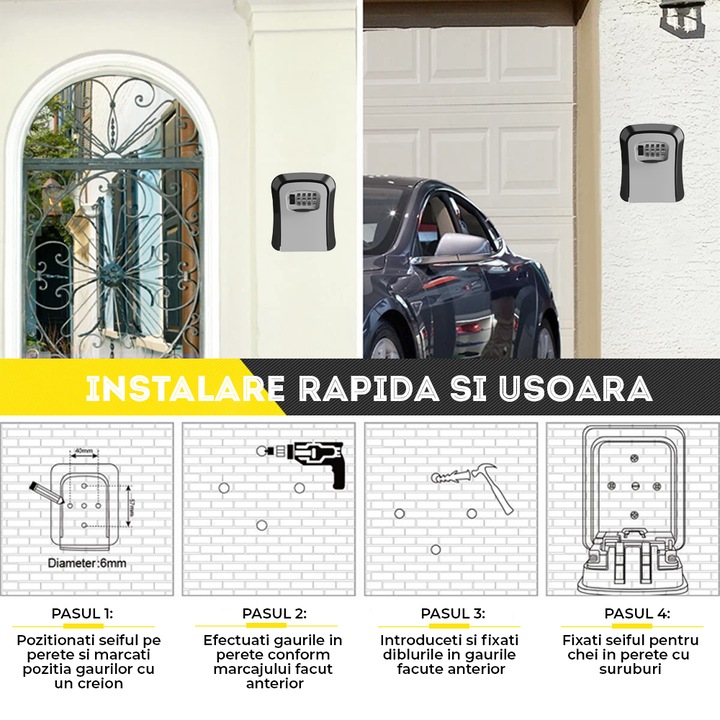 INSTALARE RAPIDA SI USOARA

40mm

57mm

Diameter:6mm

PASUL 1:

Pozitionati seiful pe perete si marcati pozitia gaurilor cu un creion

PASUL 2:

Efectuati gaurile in perete conform marcajului facut anterior

PASUL 3:

Introduceti si fixati diblurile in gaurile facute anterior

PASUL 4:

Fixati seiful pentru chei in perete cu suruburi