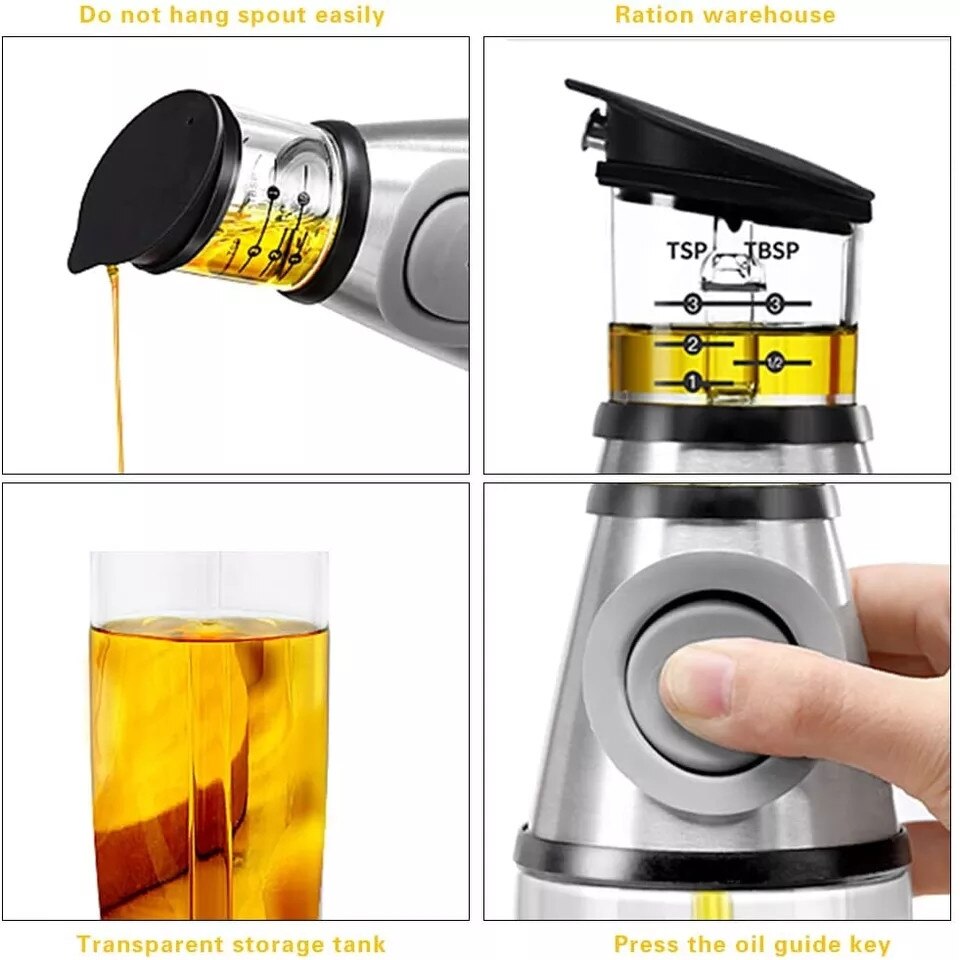 Do not hang spout easily

Ration warehouse

TSP TBSP
3 3
2 1/2
1

Transparent storage tank

Press the oil guide key