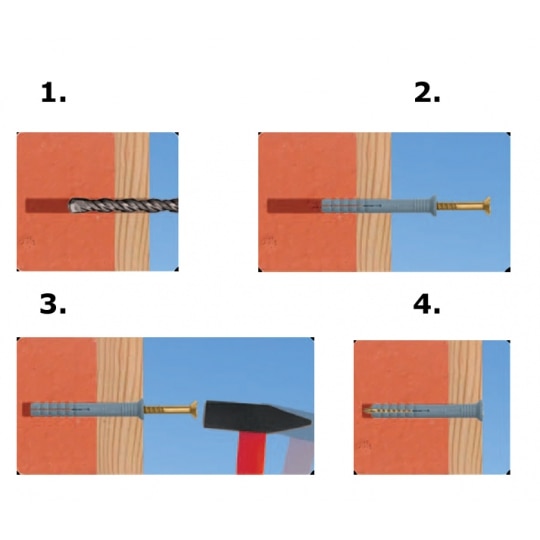 1.

2.

3.

4.