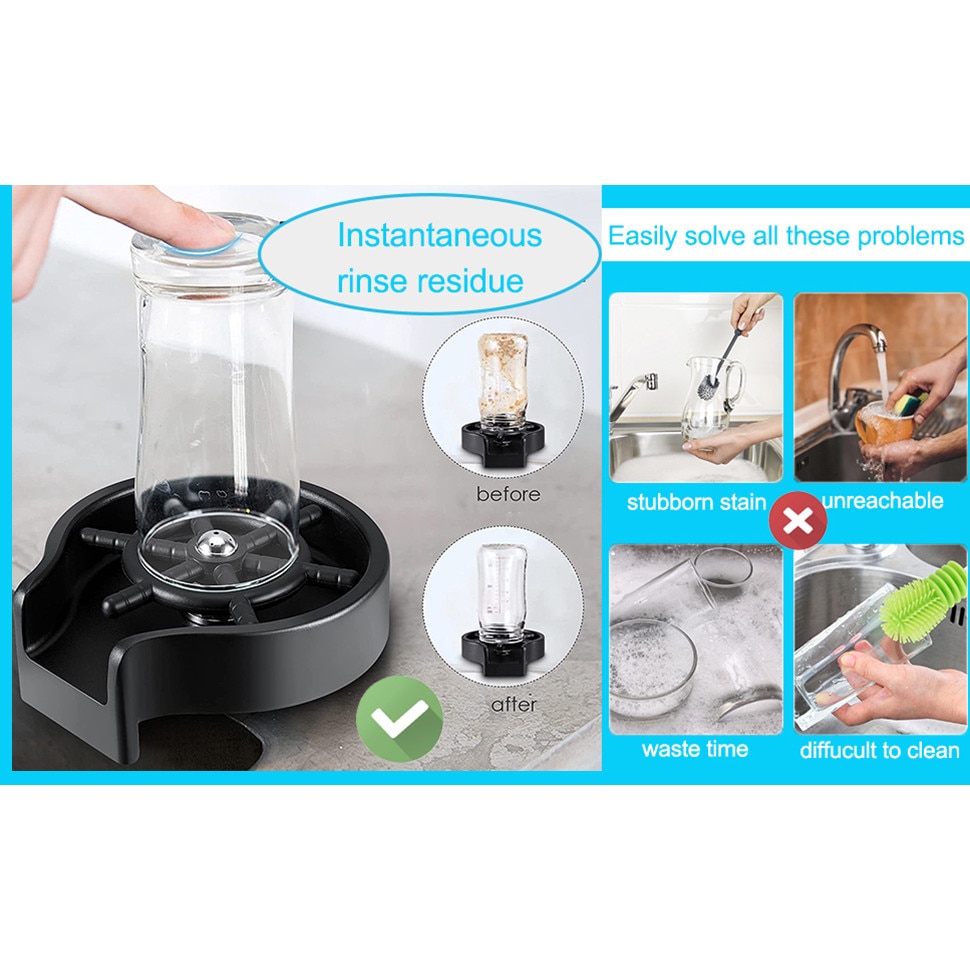 Instantaneous rinse residue

before

after

Easily solve all these problems

stubborn stain

unreachable

waste time

diffucult to clean