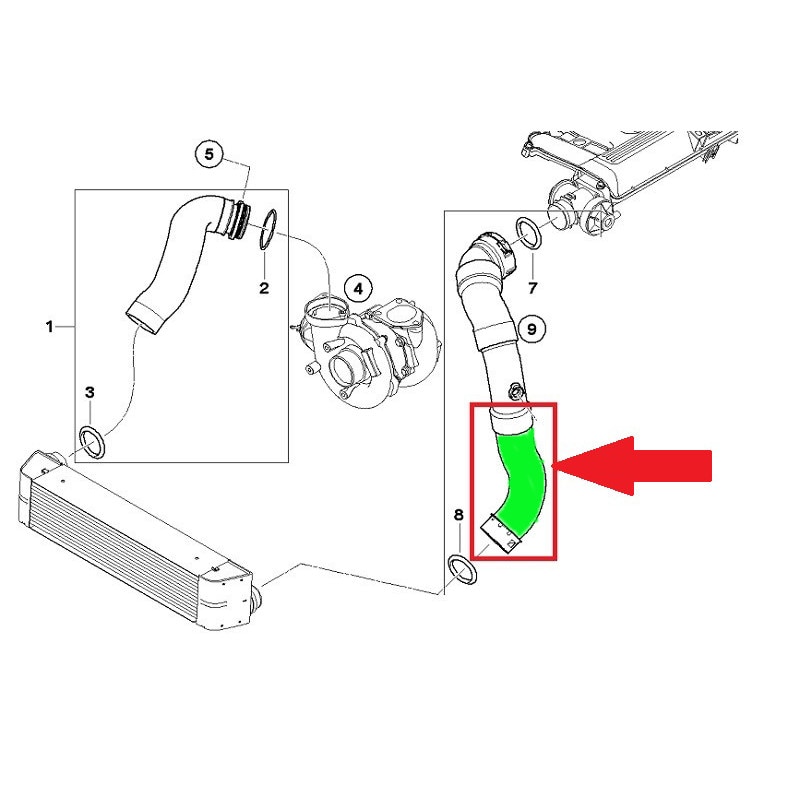 5
2
4
1
3
7
9
8