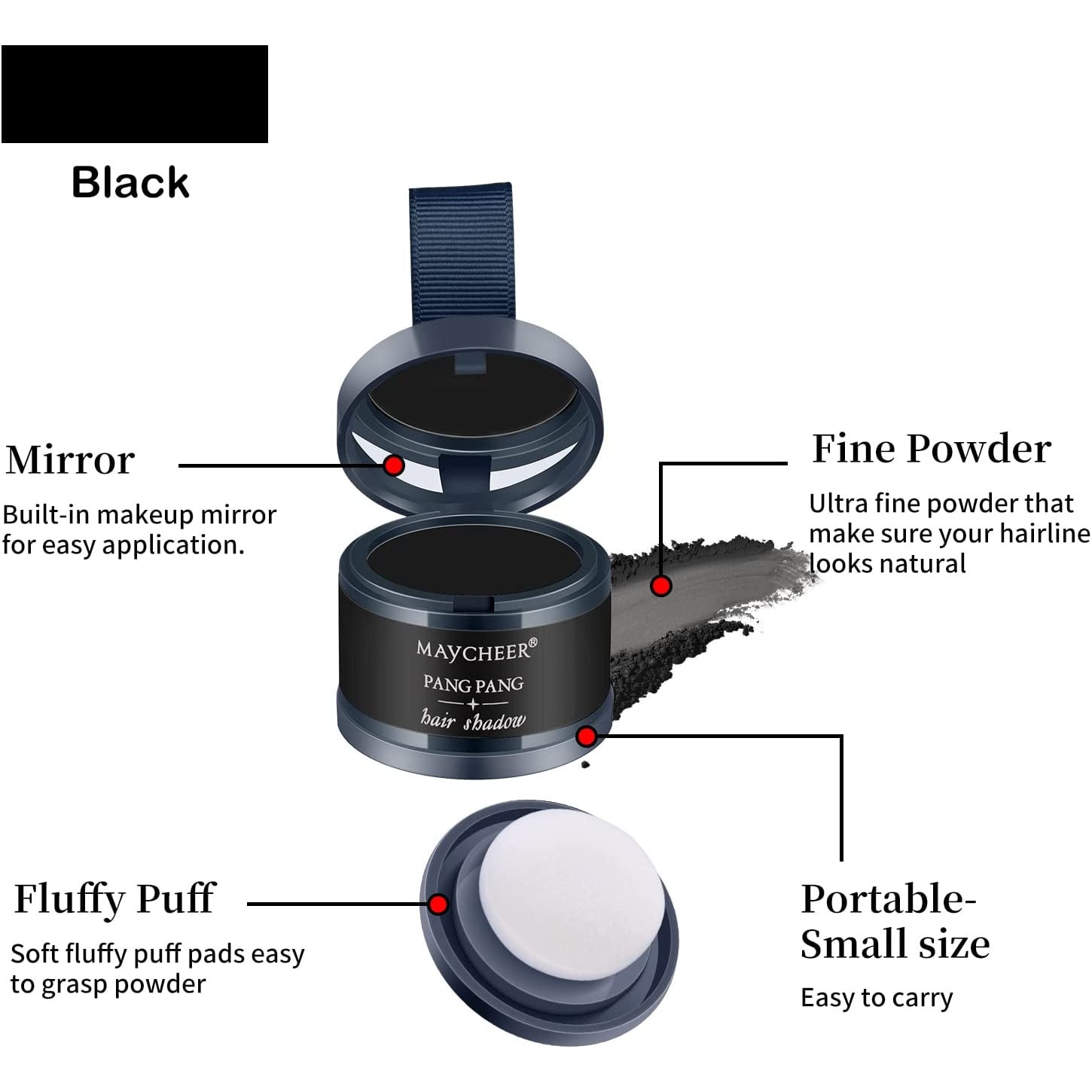 Black

Mirror

Built-in makeup mirror for easy application.

Fine Powder

Ultra fine powder that make sure your hairline looks natural

MAYCHEER®

PANG PANG

hair shadow

Fluffy Puff

Soft fluffy puff pads easy to grasp powder

Portable-Small size

Easy to carry