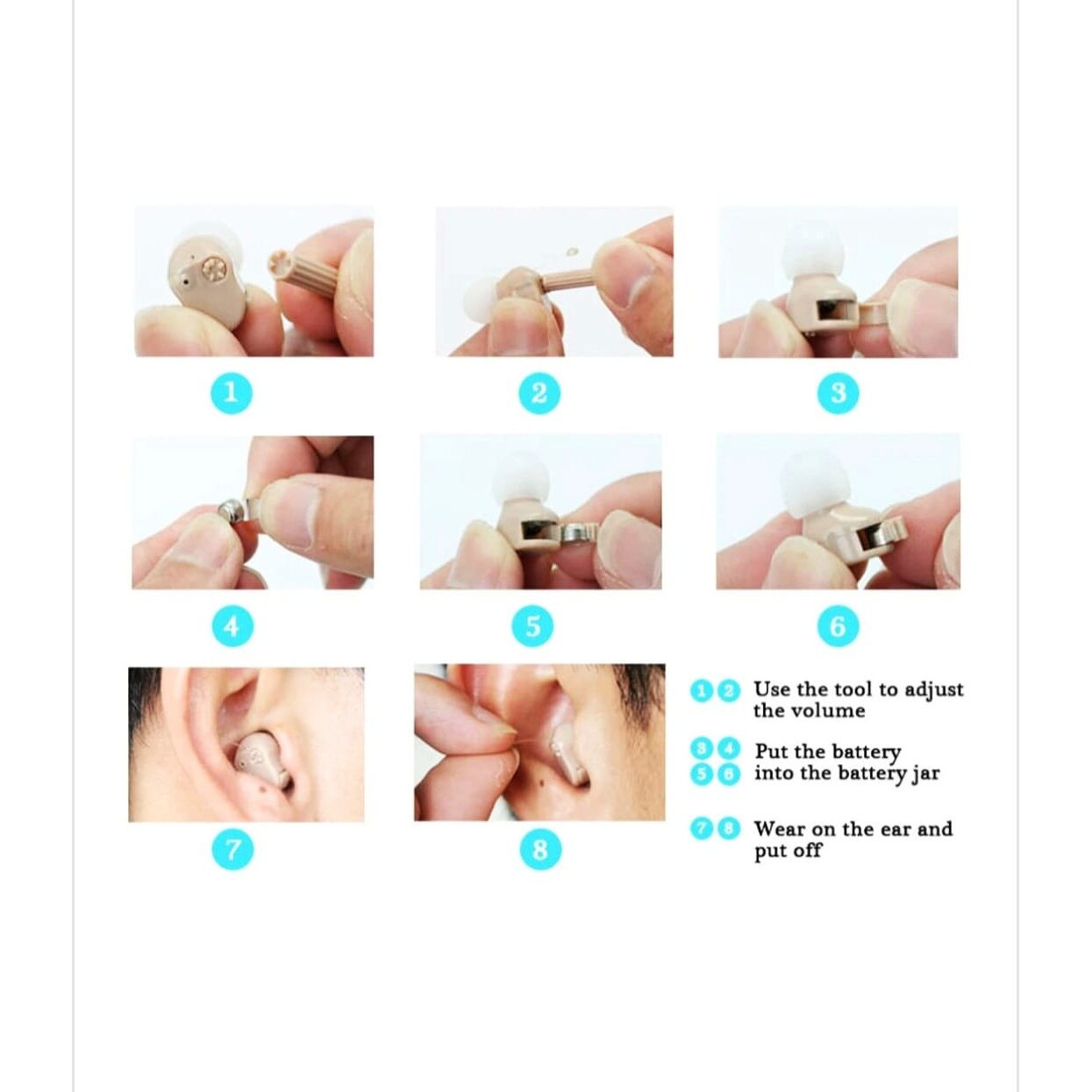 1 2 3

4 5 6

7 8

1 2 Use the tool to adjust the volume

3 4 5 6 Put the battery into the battery jar

7 8 Wear on the ear and put off