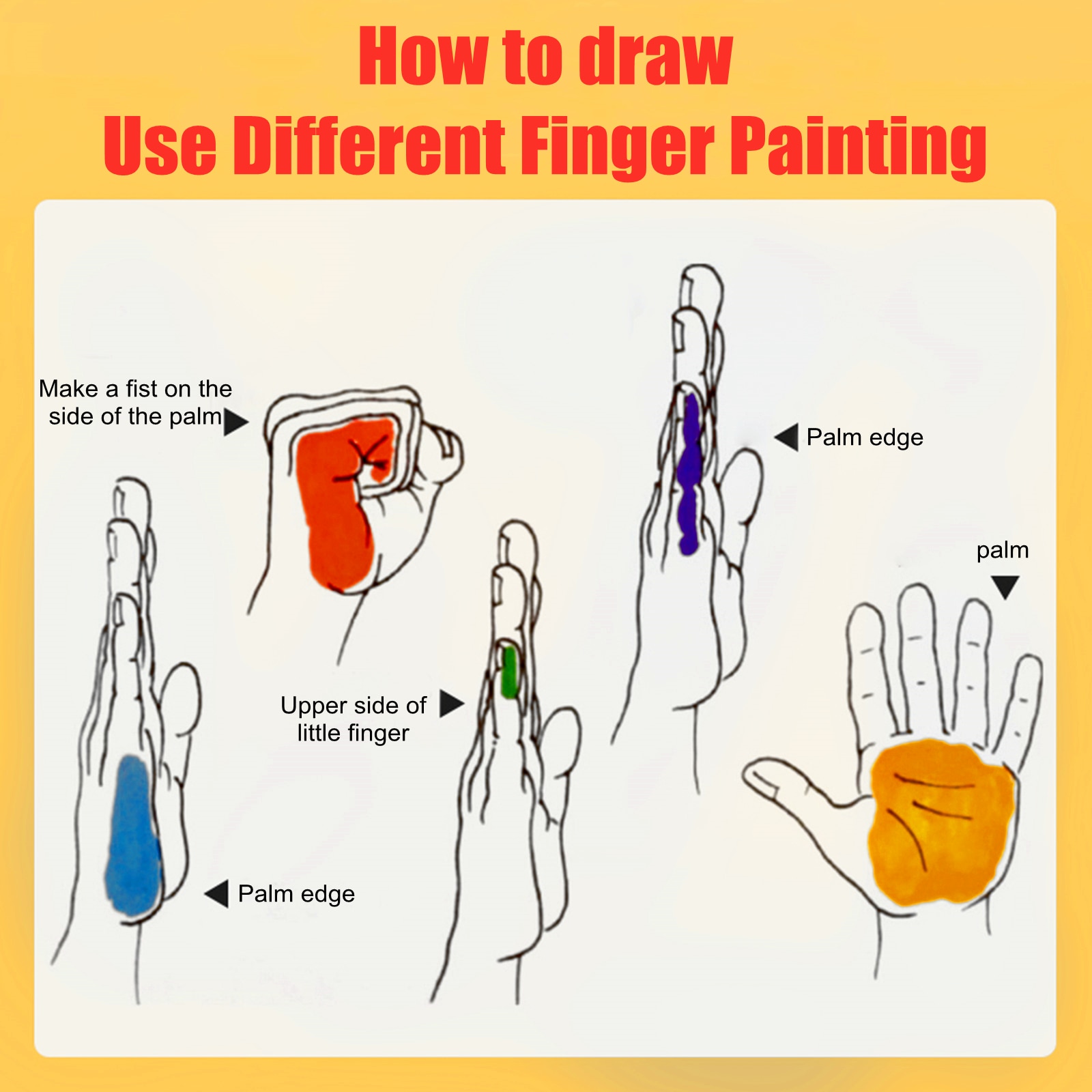 How to draw
Use Different Finger Painting

Make a fist on the side of the palm

Palm edge

palm

Upper side of little finger

Palm edge