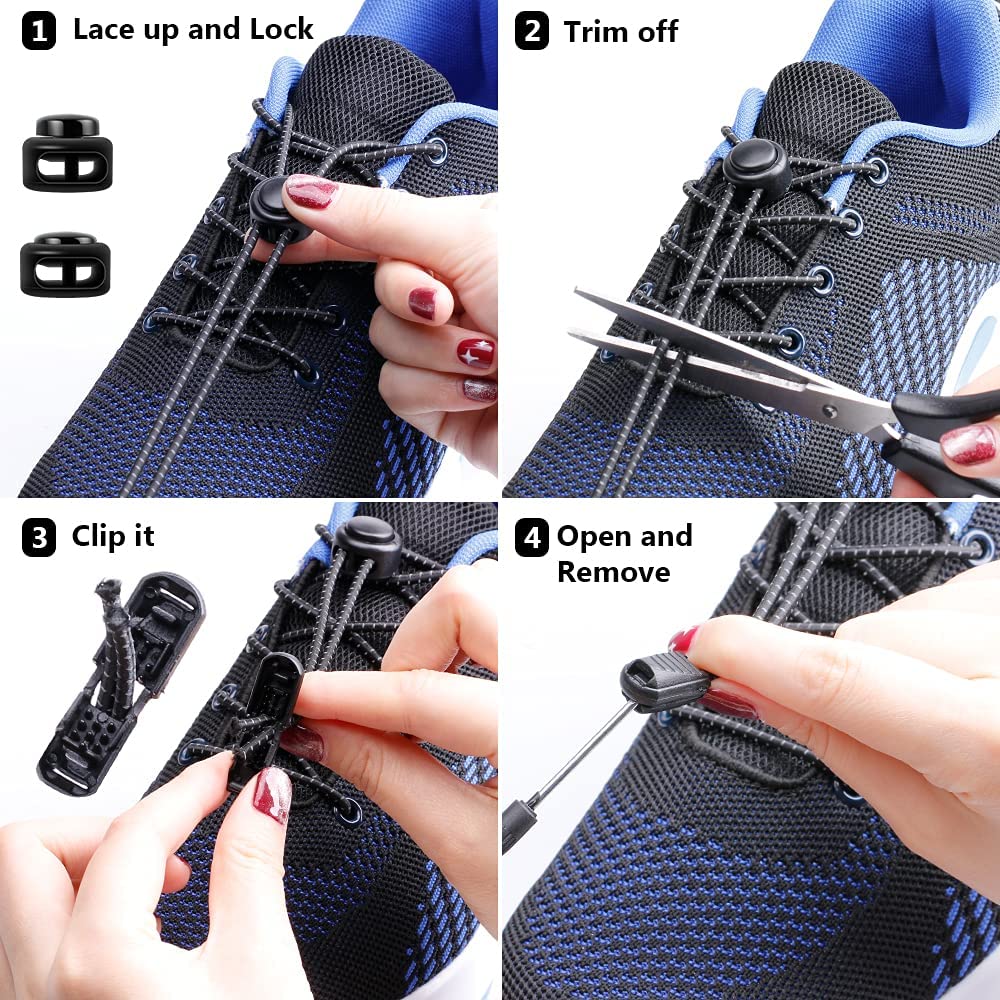 1 Lace up and Lock

2 Trim off

3 Clip it

4 Open and Remove