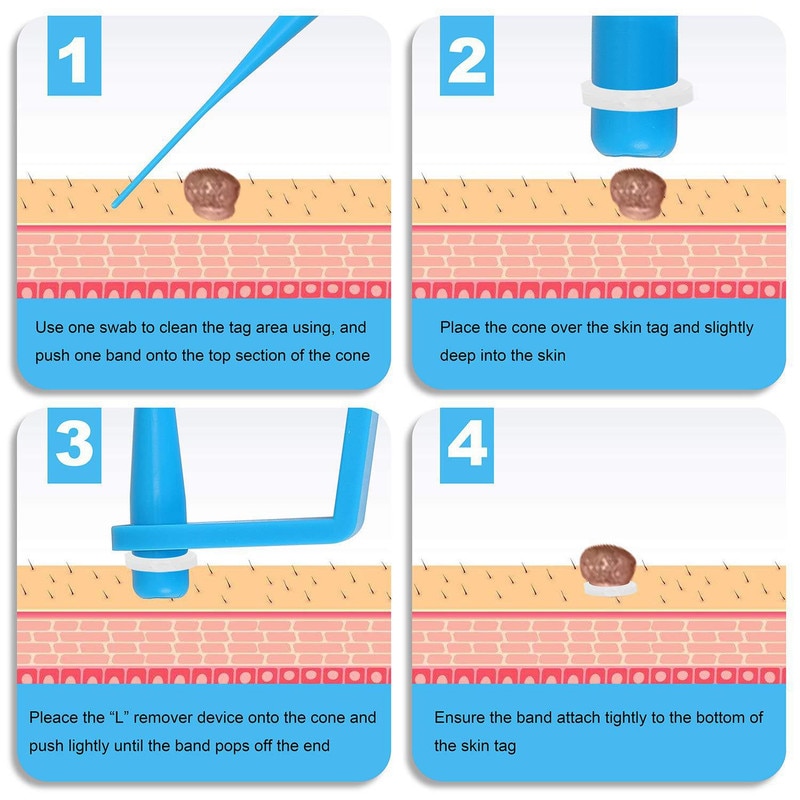 1

Use one swab to clean the tag area using, and push one band onto the top section of the cone

2

Place the cone over the skin tag and slightly deep into the skin

3

Pleace the “L” remover device onto the cone and push lightly until the band pops off the end

4

Ensure the band attach tightly to the bottom of the skin tag