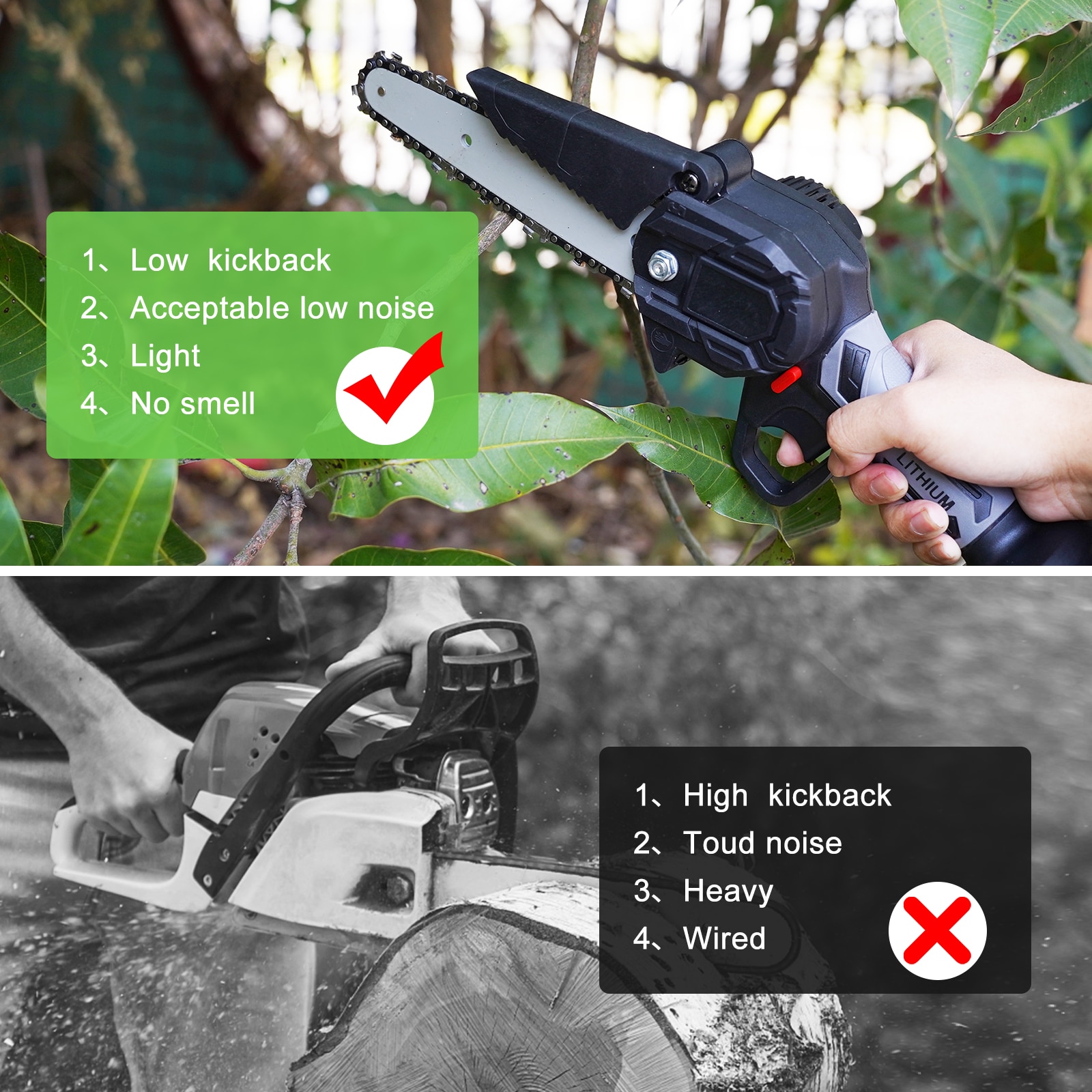 1、Low kickback
2、Acceptable low noise
3、Light
4、No smell

LITHIUM

1、High kickback
2、Toud noise
3、Heavy
4、Wired