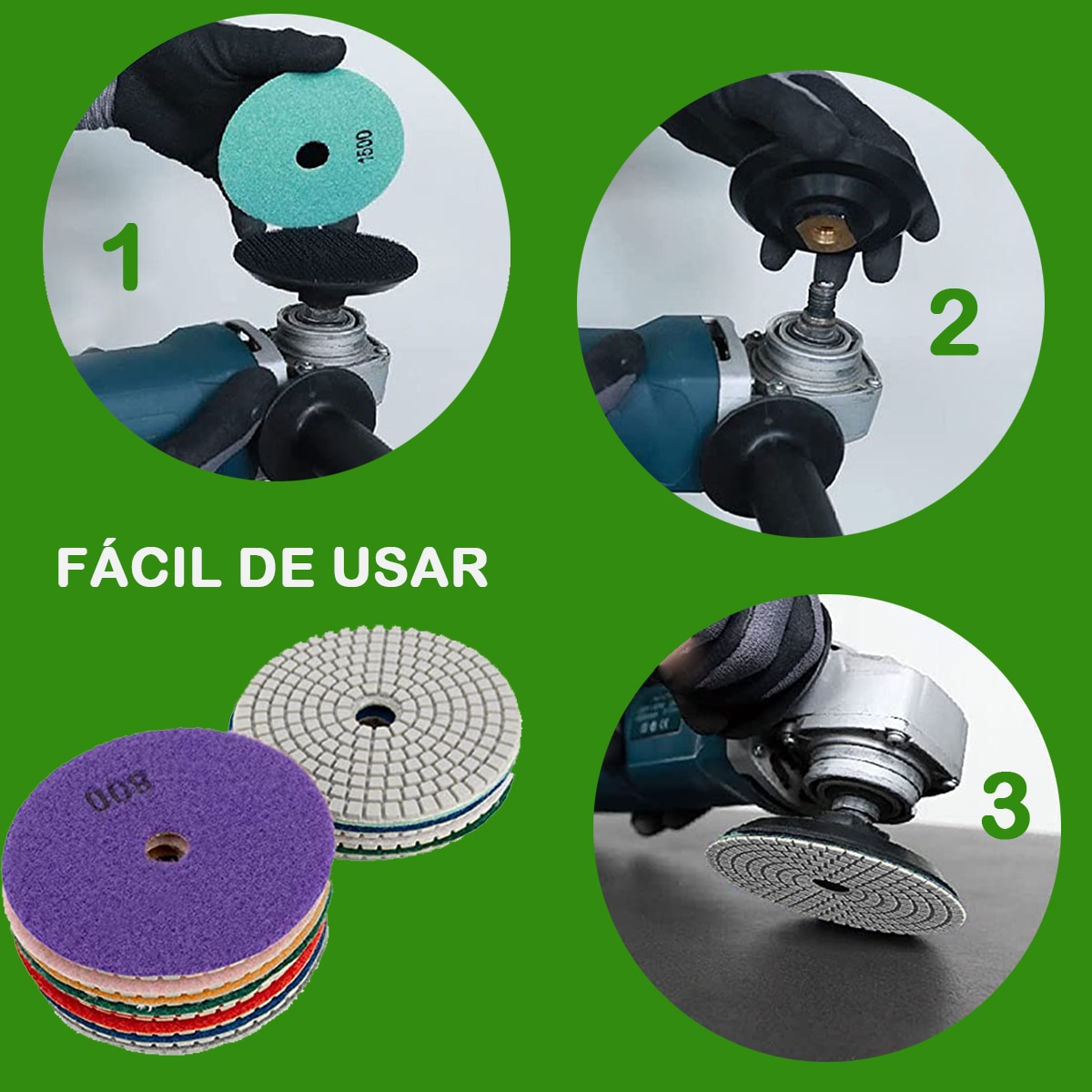 1500

1

2

FÁCIL DE USAR

800

3