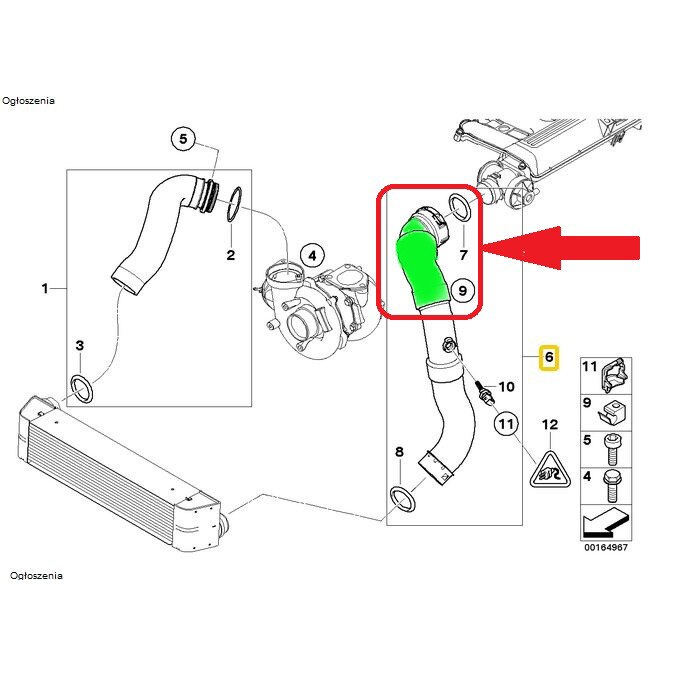 Ogłoszenia

5

2

4

1

3

7

9

6

10

11

12

8

11

9

5

4

00164967

Ogłoszenia