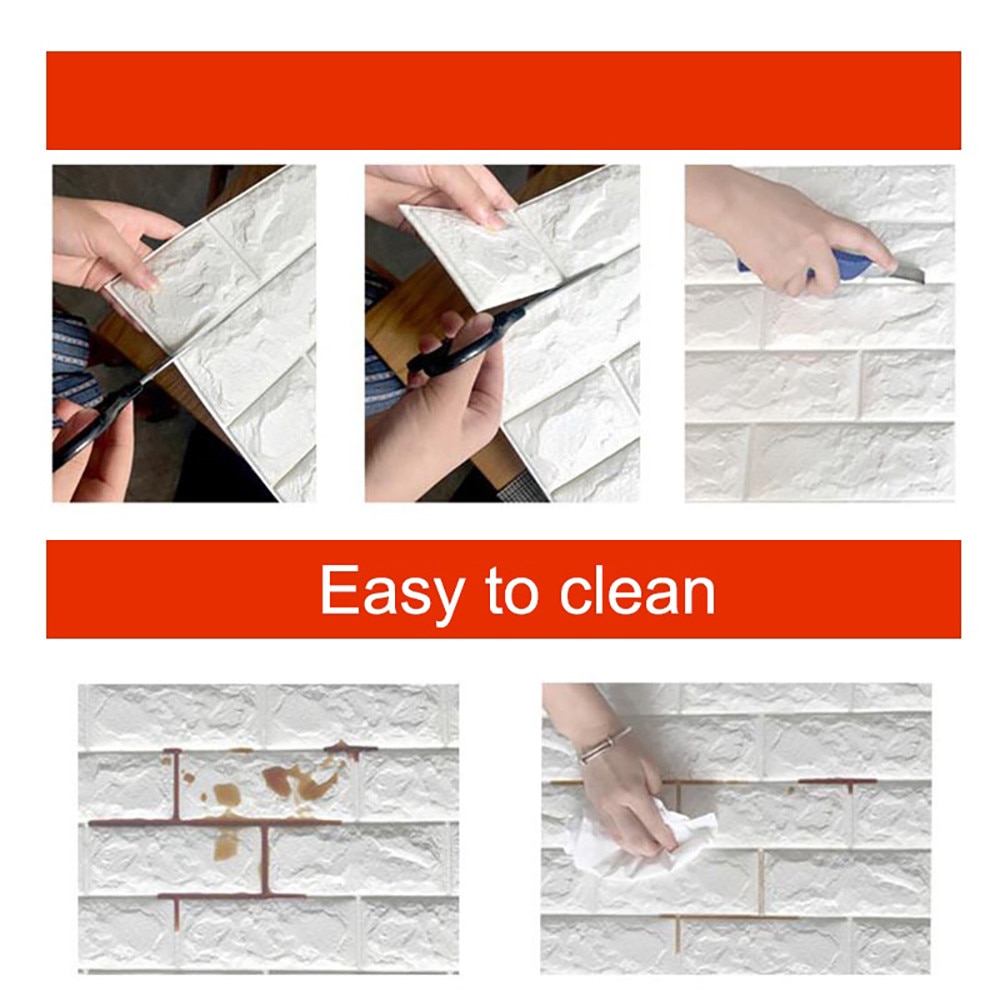 Easy to clean