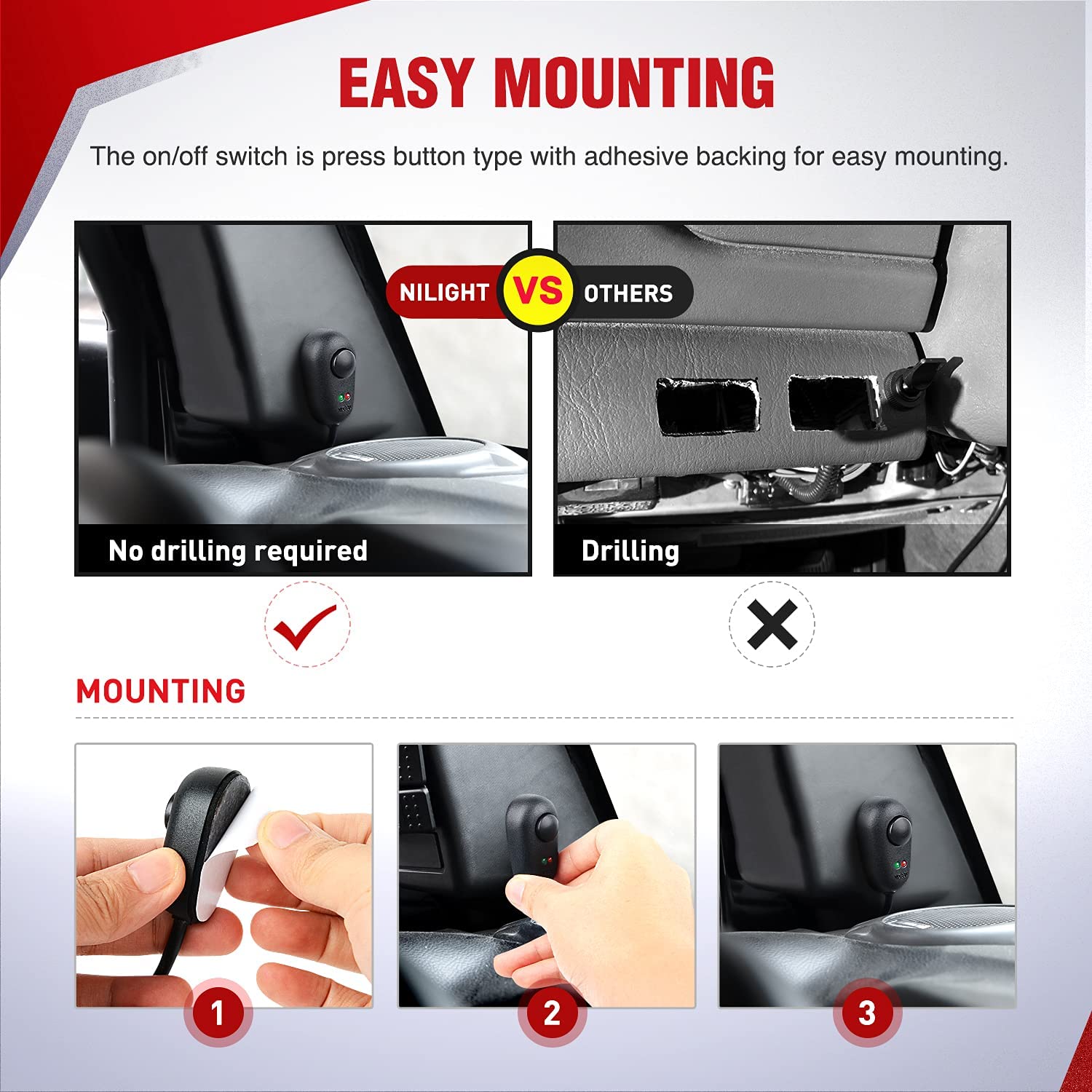 EASY MOUNTING

The on/off switch is press button type with adhesive backing for easy mounting.

NILIGHT VS OTHERS

No drilling required

Drilling

MOUNTING

1

2

3