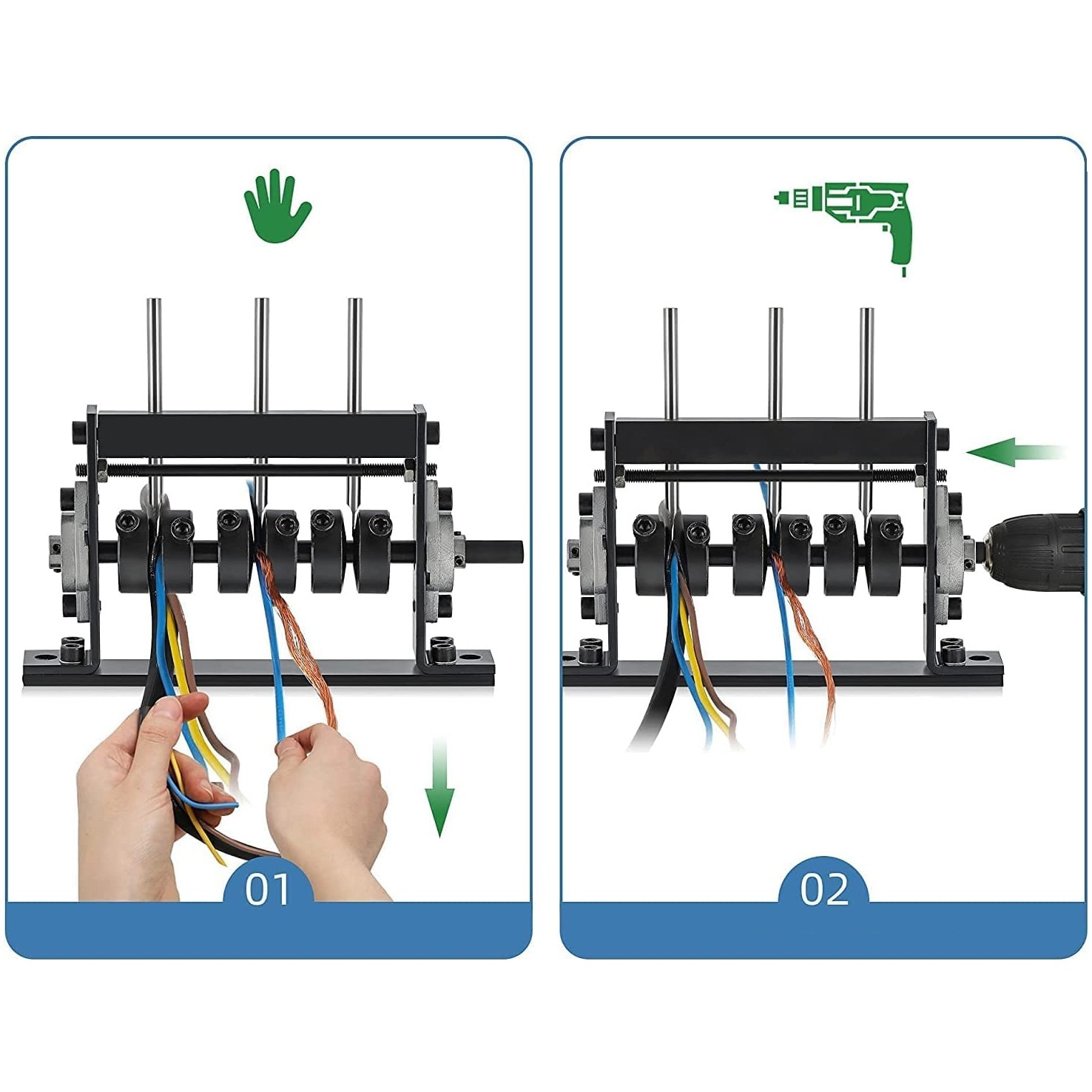 01

02