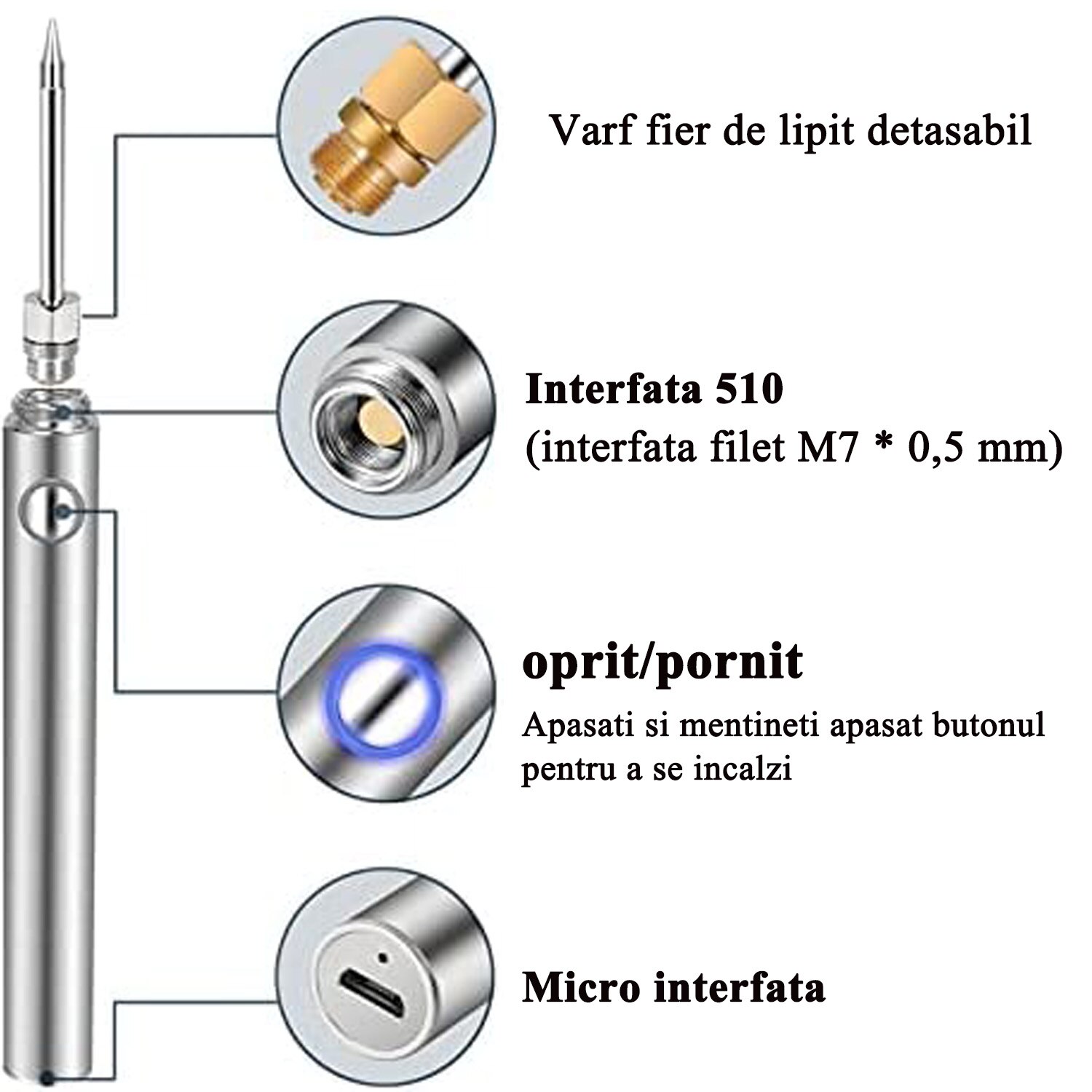 Varf fier de lipit detasabil

Interfata 510
(interfata filet M7 * 0,5 mm)

oprit/pornit
Apasati si mentineti apasat butonul pentru a se incalzi

Micro interfata