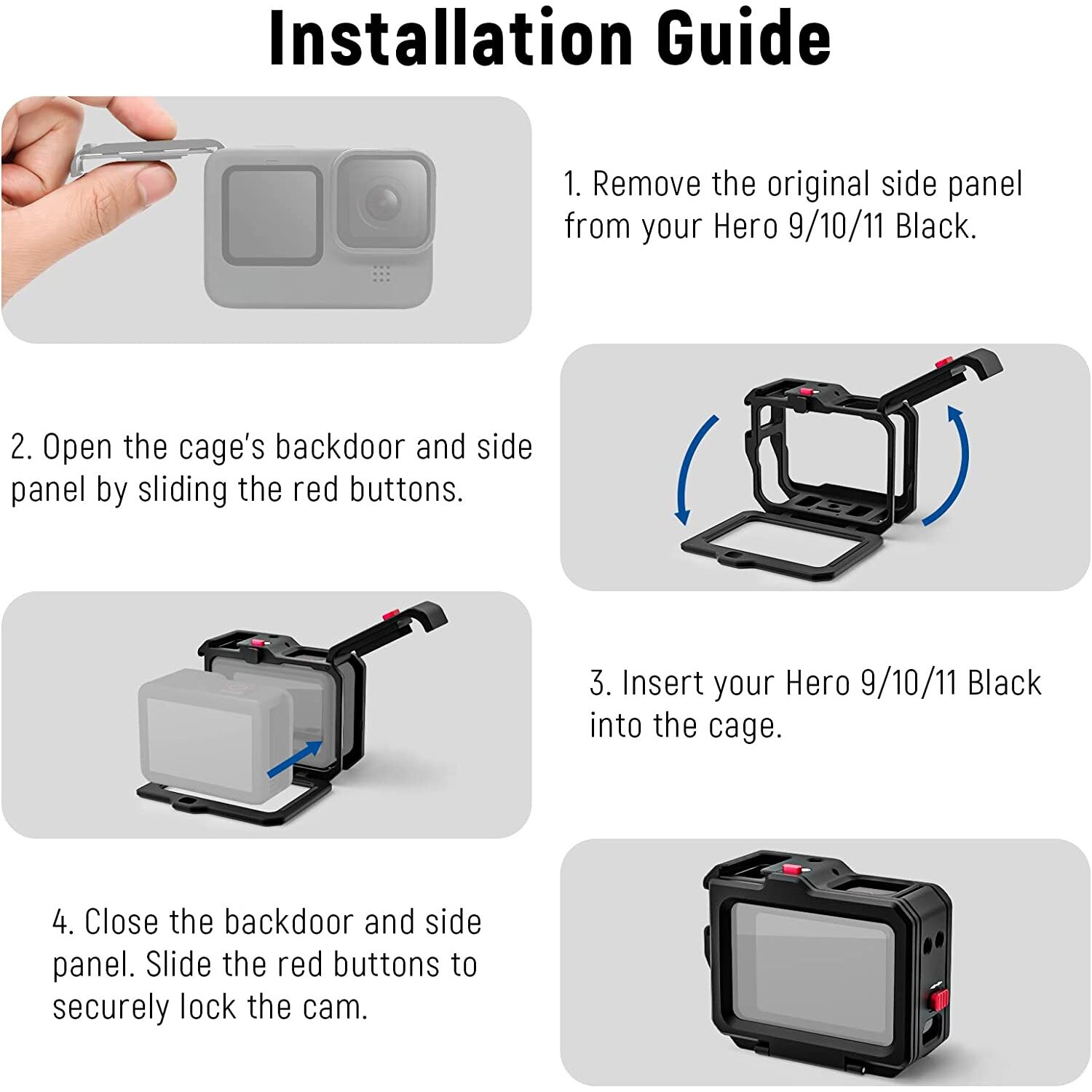 Installation Guide

1. Remove the original side panel from your Hero 9/10/11 Black.

2. Open the cage's backdoor and side panel by sliding the red buttons.

3. Insert your Hero 9/10/11 Black into the cage.

4. Close the backdoor and side panel. Slide the red buttons to securely lock the cam.